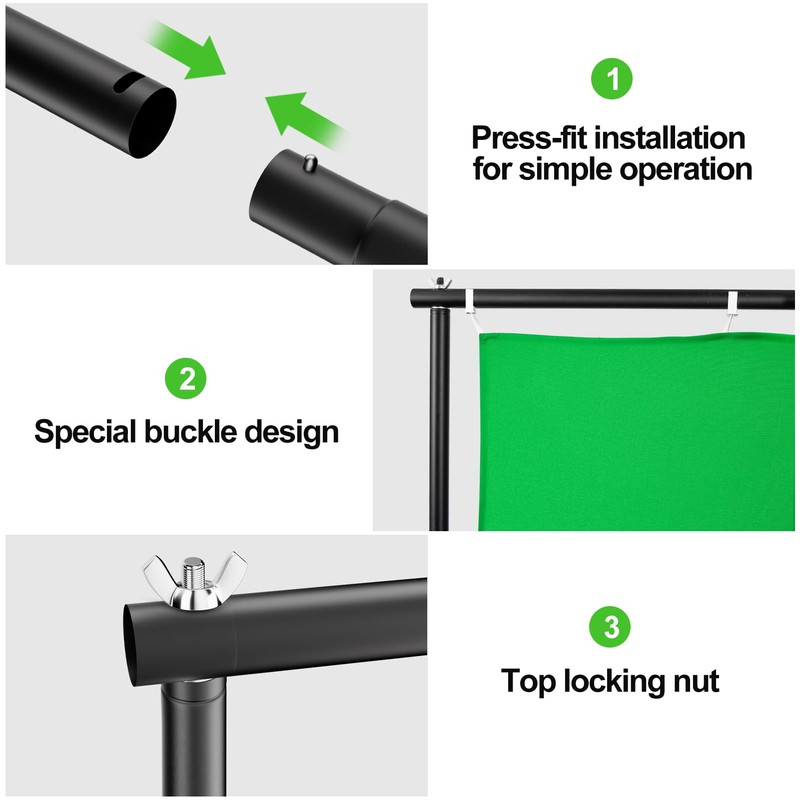 1

Press-fit installation for simple operation

2

Special buckle design

3

Top locking nut