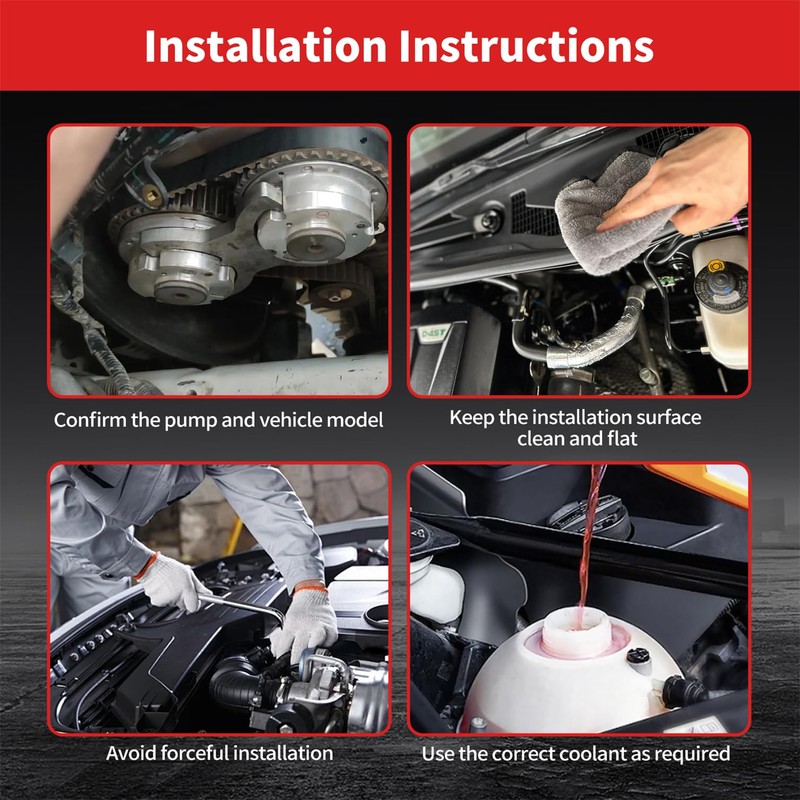 Installation Instructions

Confirm the pump and vehicle model

Keep the installation surface clean and flat

Avoid forceful installation

Use the correct coolant as required