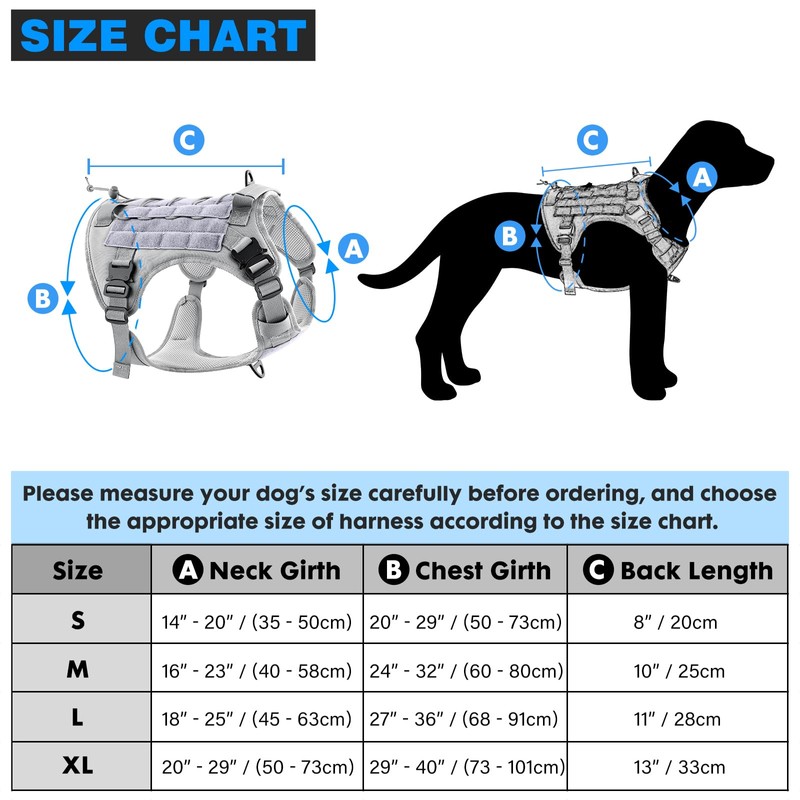 SIZE CHART

C

A

B

C

A

B

Please measure your dog's size carefully before ordering, and choose the appropriate size of harness according to the size chart.

| Size | A Neck Girth | B Chest Girth | C Back Length |
|---|---|---|---|
| S | 14" - 20" / (35 - 50cm) | 20" - 29" / (50 - 73cm) | 8" / 20cm |
| M | 16" - 23" / (40 - 58cm) | 24" - 32" / (60 - 80cm) | 10" / 25cm |
| L | 18" - 25" / (45 - 63cm) | 27" - 36" / (68 - 91cm) | 11" / 28cm |
| XL | 20" - 29" / (50 - 73cm) | 29" - 40" / (73 - 101cm) | 13" / 33cm |