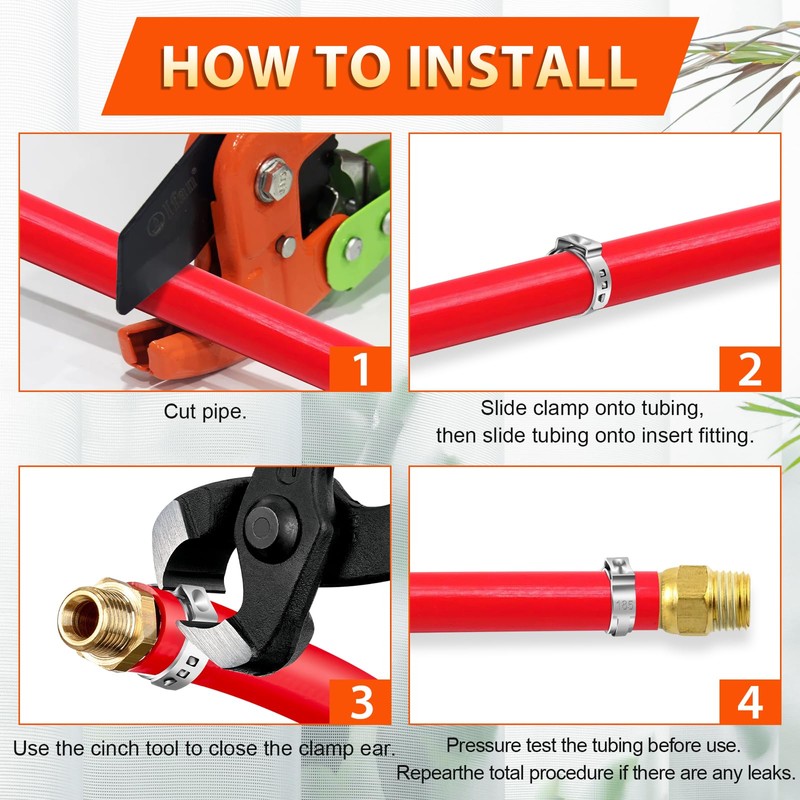 HOW TO INSTALL

1

Cut pipe.

2

Slide clamp onto tubing, then slide tubing onto insert fitting.

3

Use the cinch tool to close the clamp ear.

185

4

Pressure test the tubing before use. Repearthe total procedure if there are any leaks.