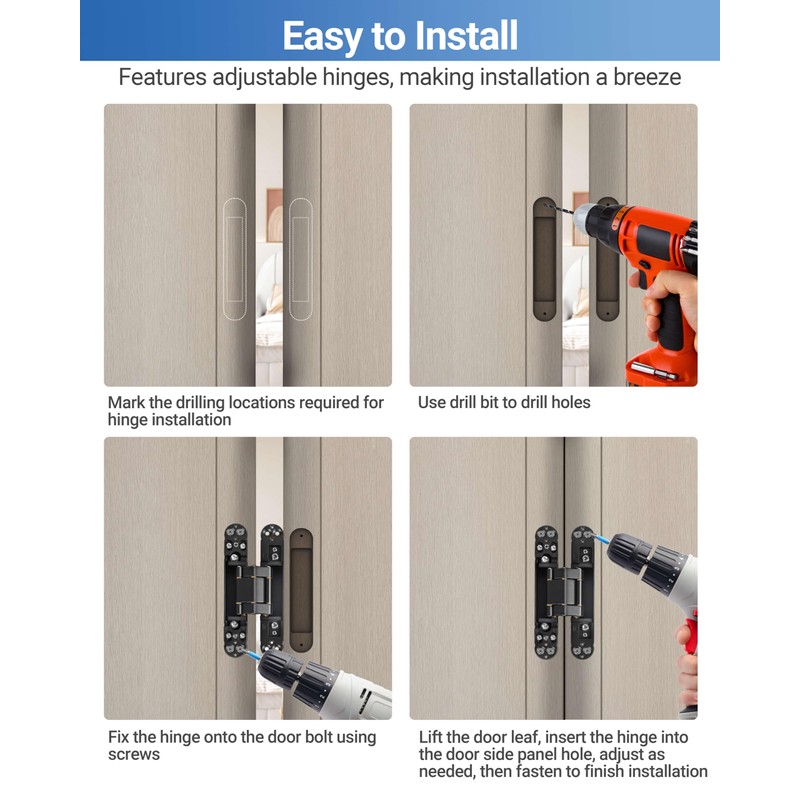 Easy to Install

Features adjustable hinges, making installation a breeze

Mark the drilling locations required for hinge installation

Use drill bit to drill holes

Fix the hinge onto the door bolt using screws

Lift the door leaf, insert the hinge into the door side panel hole, adjust as needed, then fasten to finish installation