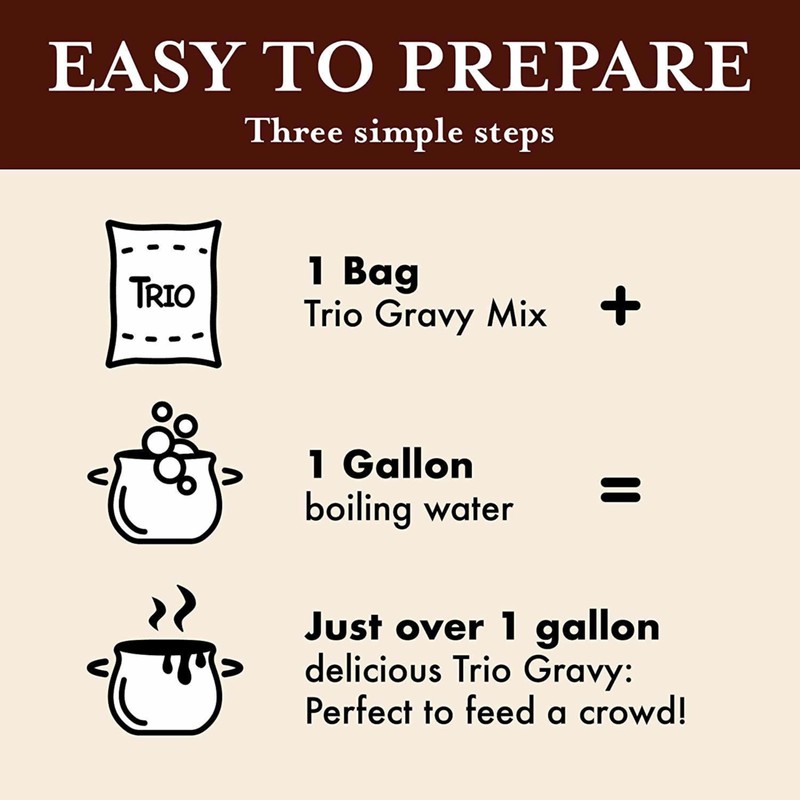 EASY TO PREPARE
Three simple steps

TRIO

1 Bag
Trio Gravy Mix +

1 Gallon
boiling water =

Just over 1 gallon
delicious Trio Gravy:
Perfect to feed a crowd!