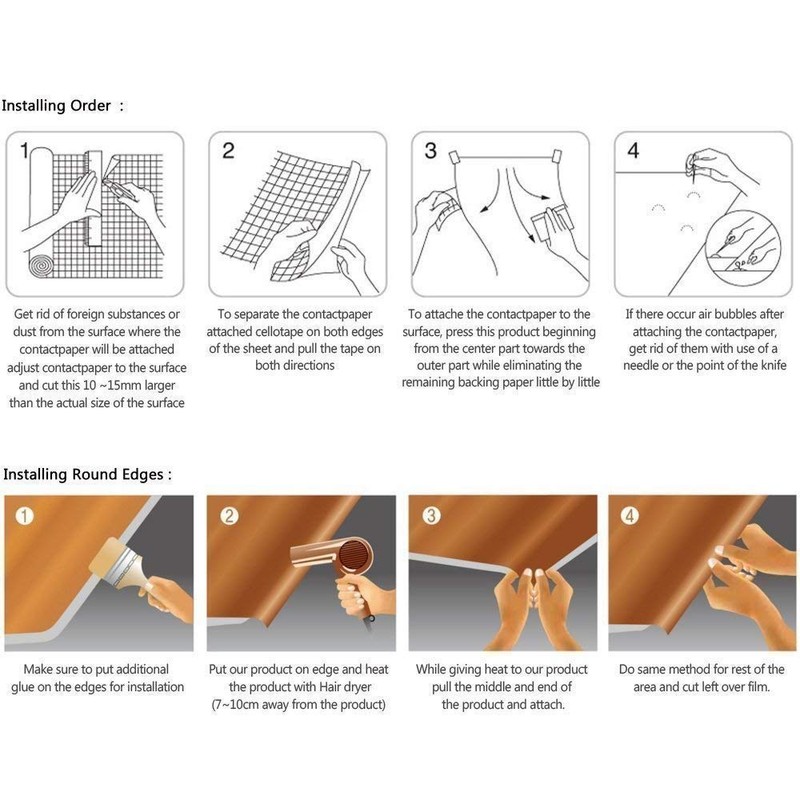 Installing Order :

1

Get rid of foreign substances or dust from the surface where the contactpaper will be attached adjust contactpaper to the surface and cut this 10 ~15mm larger than the actual size of the surface

2

To separate the contactpaper attached cellotape on both edges of the sheet and pull the tape on both directions

3

To attache the contactpaper to the surface, press this product beginning from the center part towards the outer part while eliminating the remaining backing paper little by little

4

If there occur air bubbles after attaching the contactpaper, get rid of them with use of a needle or the point of the knife

Installing Round Edges :

1

Make sure to put additional glue on the edges for installation

2

Put our product on edge and heat the product with Hair dryer (7~10cm away from the product)

3

While giving heat to our product pull the middle and end of the product and attach.

4

Do same method for rest of the area and cut left over film.