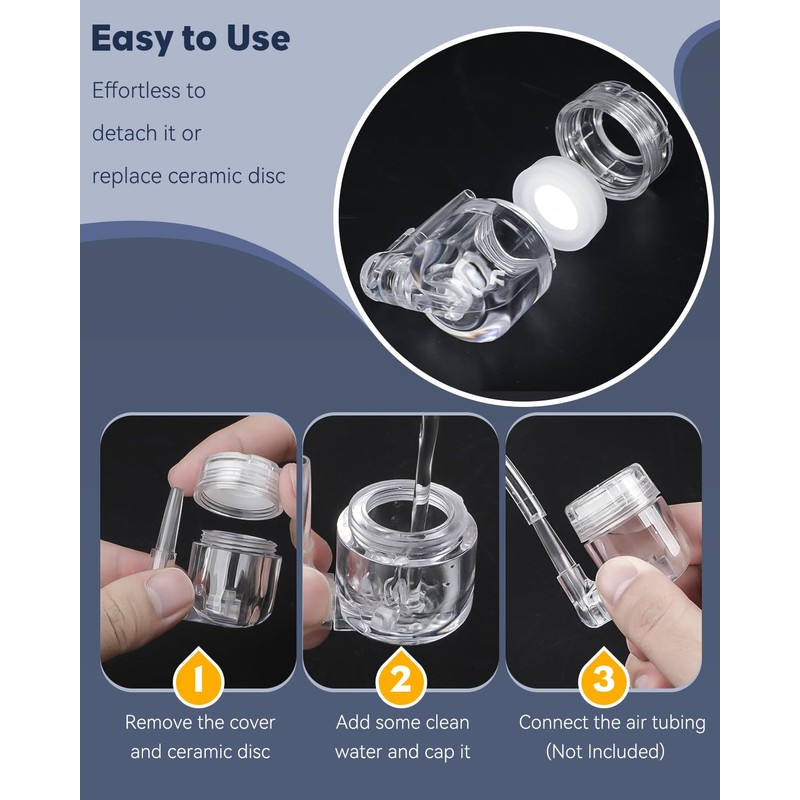 Easy to Use

Effortless to detach it or replace ceramic disc

1

Remove the cover and ceramic disc

2

Add some clean water and cap it

3

Connect the air tubing (Not Included)