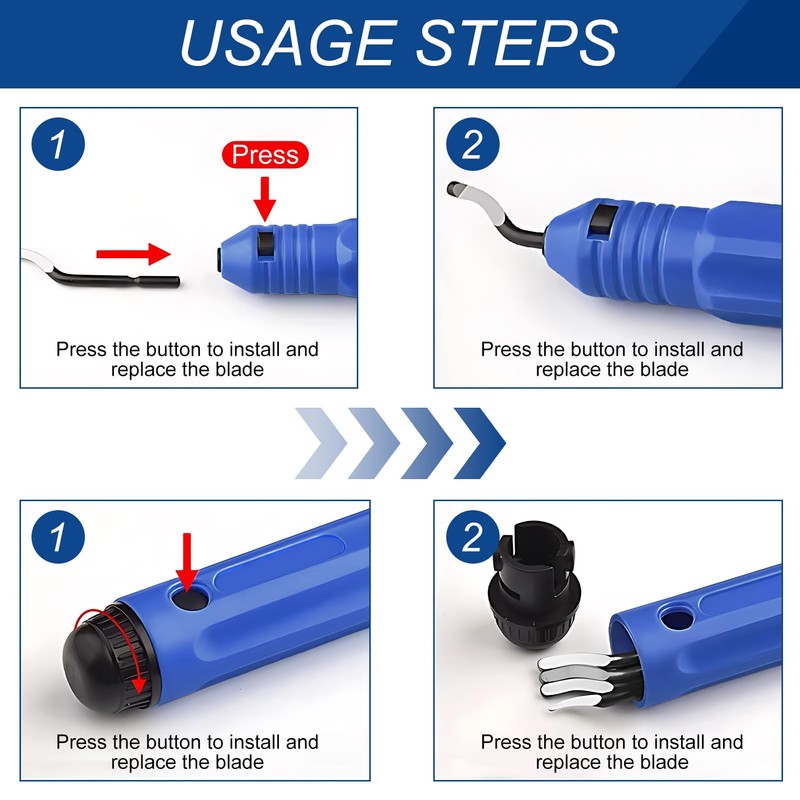 USAGE STEPS

1

Press

Press the button to install and replace the blade

2

Press the button to install and replace the blade

1

Press the button to install and replace the blade

2

Press the button to install and replace the blade