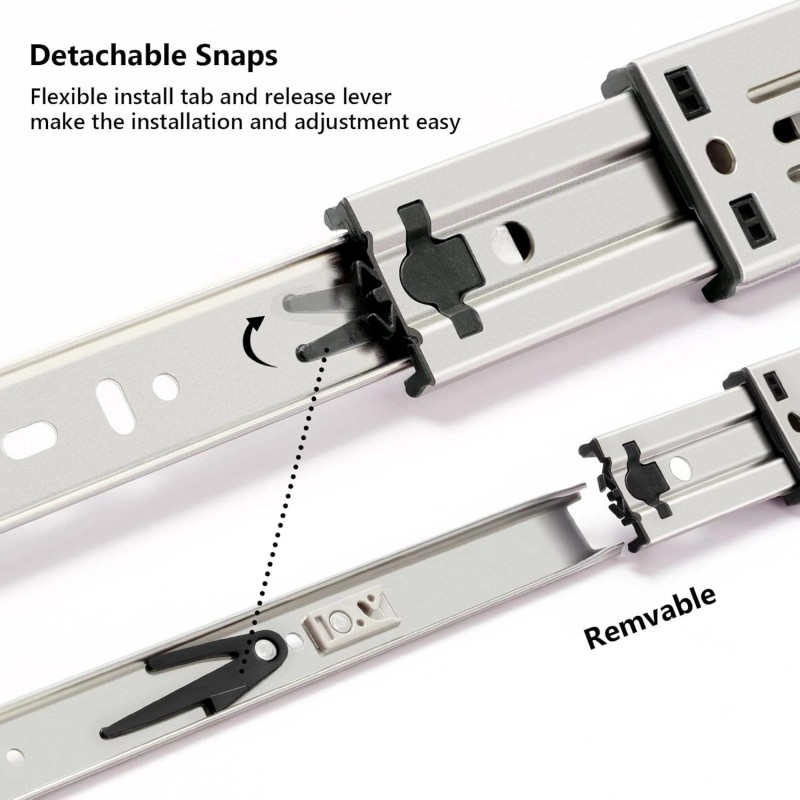 Detachable Snaps

Flexible install tab and release lever make the installation and adjustment easy

Remvable