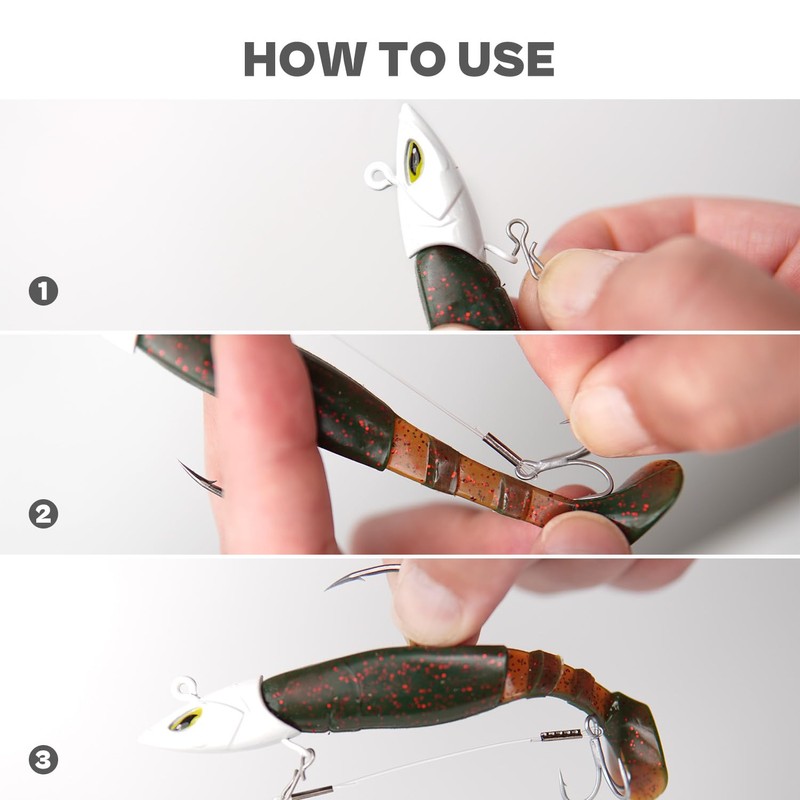 HOW TO USE

1

2

3