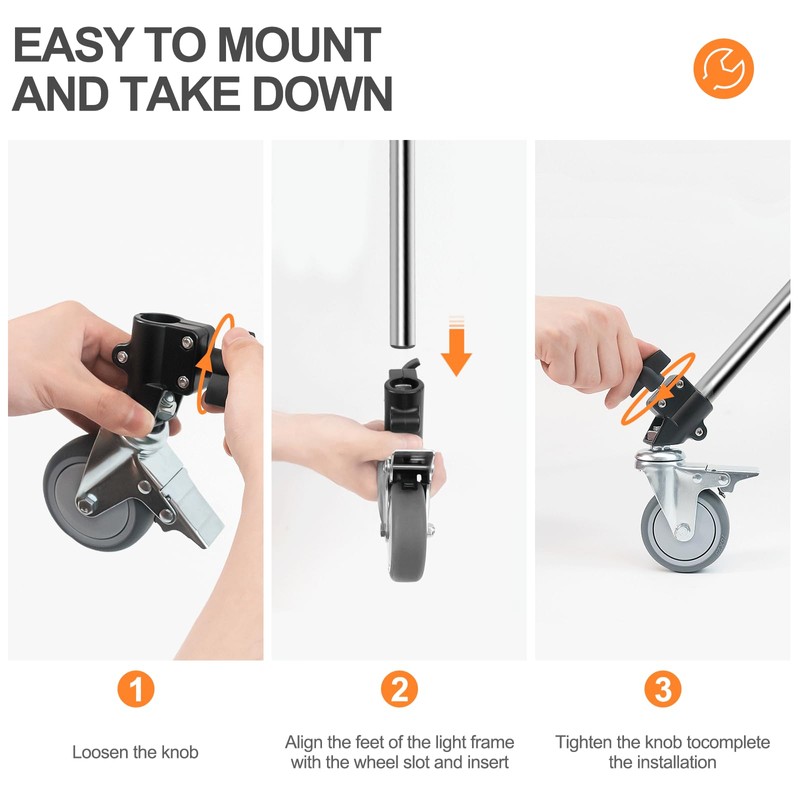 EASY TO MOUNT AND TAKE DOWN

1

Loosen the knob

2

Align the feet of the light frame with the wheel slot and insert

3

Tighten the knob tocomplete the installation