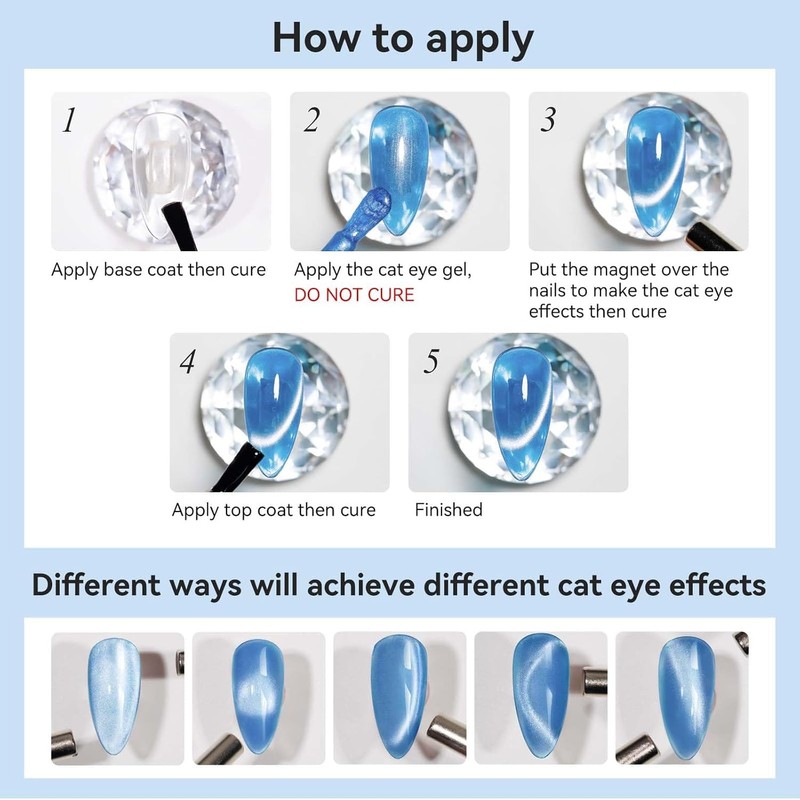 How to apply

1

Apply base coat then cure

2

Apply the cat eye gel, DO NOT CURE

3

Put the magnet over the nails to make the cat eye effects then cure

4

Apply top coat then cure

5

Finished

Different ways will achieve different cat eye effects