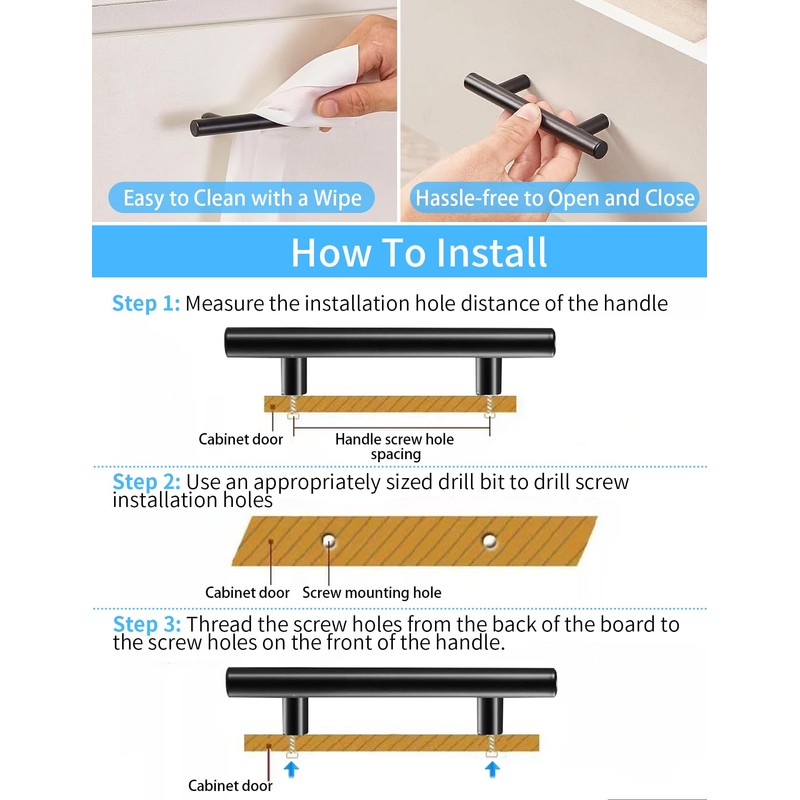 Easy to Clean with a Wipe

Hassle-free to Open and Close

How To Install

Step 1: Measure the installation hole distance of the handle

Cabinet door

Handle screw hole spacing

Step 2: Use an appropriately sized drill bit to drill screw installation holes

Cabinet door

Screw mounting hole

Step 3: Thread the screw holes from the back of the board to the screw holes on the front of the handle.

Cabinet door