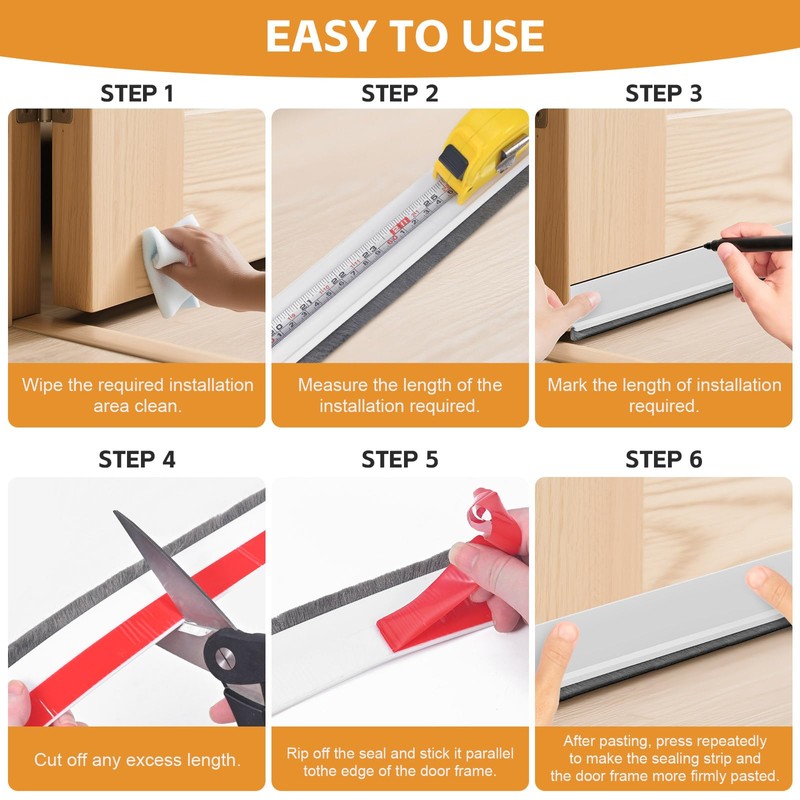 EASY TO USE

STEP 1

Wipe the required installation area clean.

STEP 2

Measure the length of the installation required.

STEP 3

Mark the length of installation required.

STEP 4

Cut off any excess length.

STEP 5

Rip off the seal and stick it parallel tothe edge of the door frame.

STEP 6

After pasting, press repeatedly to make the sealing strip and the door frame more firmly pasted.