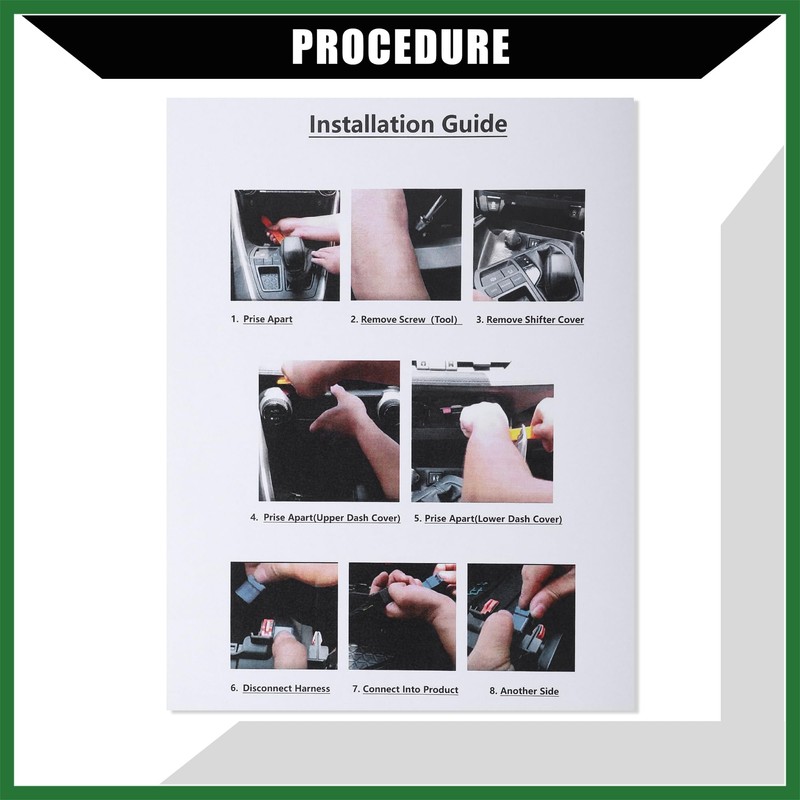 PROCEDURE

Installation Guide

1. Prise Apart

2. Remove Screw (Tool)

3. Remove Shifter Cover

4. Prise Apart(Upper Dash Cover)

5. Prise Apart(Lower Dash Cover)

6. Disconnect Harness

7. Connect Into Product

8. Another Side