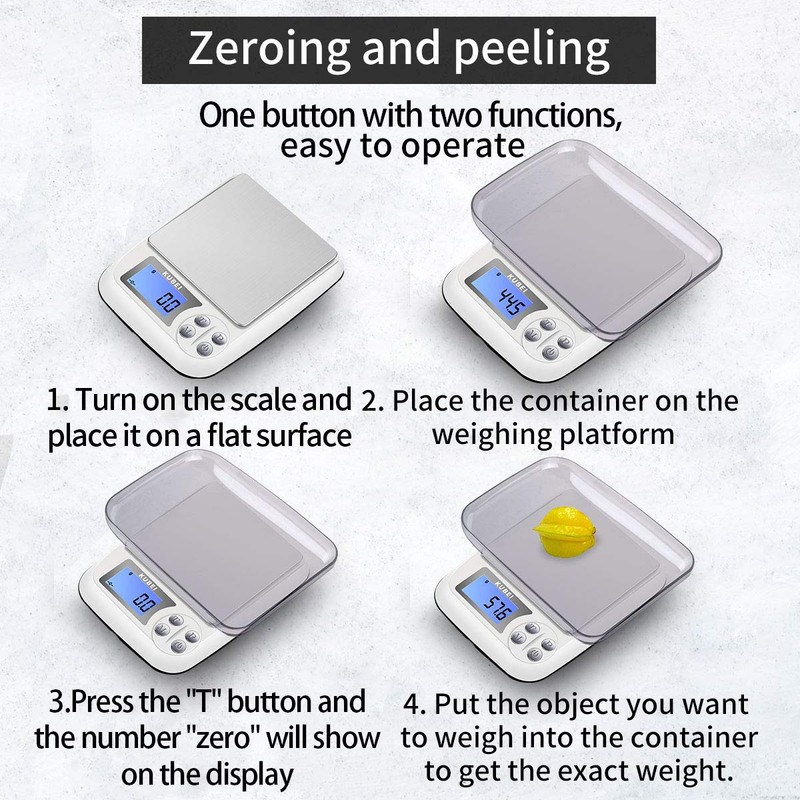 Zeroing and peeling

One button with two functions, easy to operate

KUBEI
0.0

KUBEI
44.5

1. Turn on the scale and place it on a flat surface

2. Place the container on the weighing platform

KUBEI
0.0

KUBEI
57.6

3.Press the "T" button and the number "zero" will show on the display

4. Put the object you want to weigh into the container to get the exact weight.