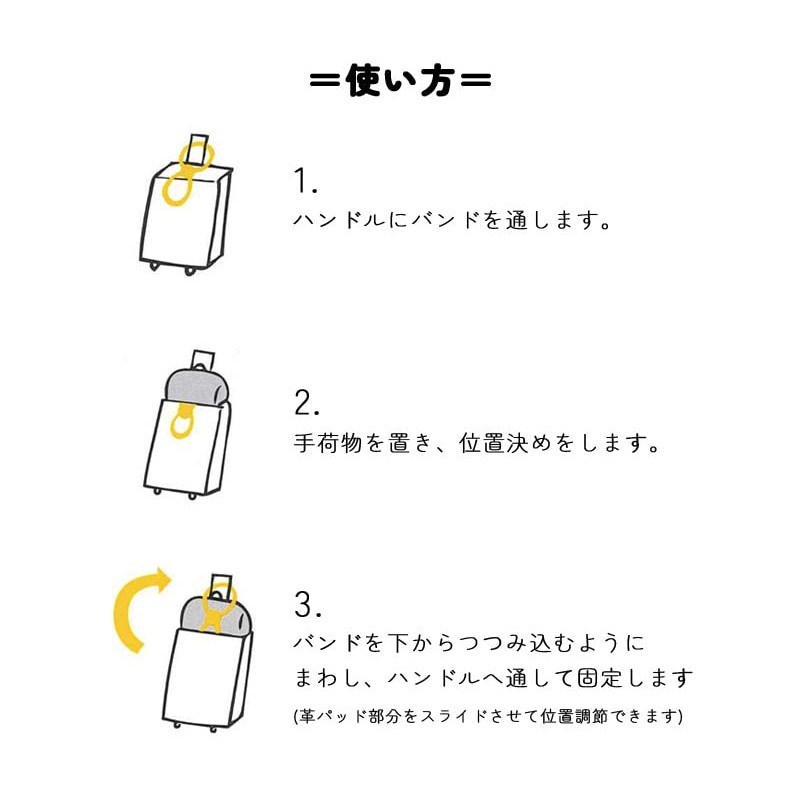 ＝使い方＝

1.
ハンドルにバンドを通します。

2.
手荷物を置き、位置決めをします。

3.
バンドを下からつつみ込むようにまわし、ハンドルへ通して固定します
(革パッド部分をスライドさせて位置調節できます)