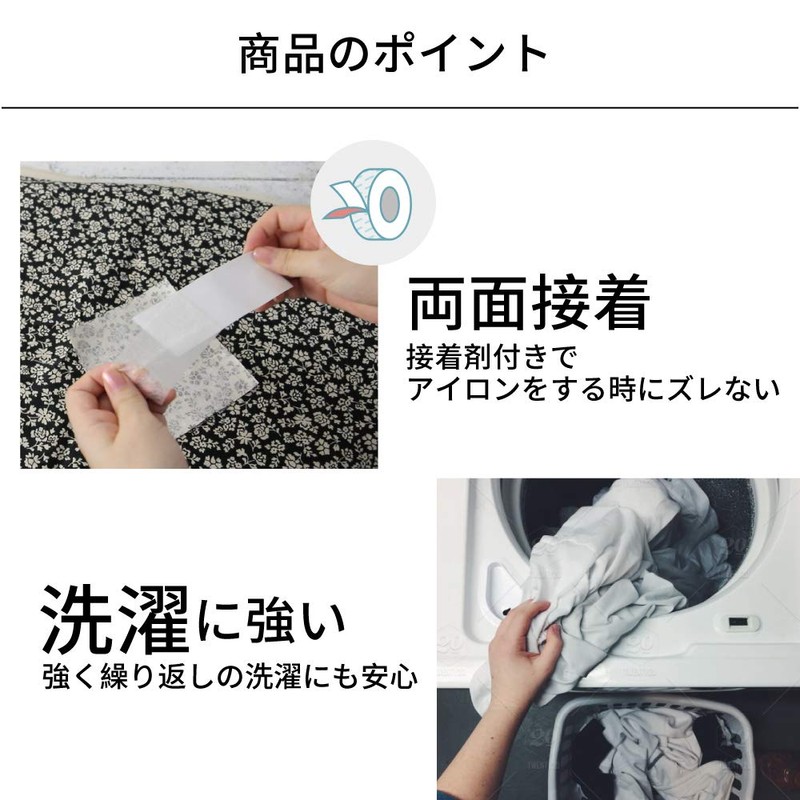 商品のポイント

両面接着

接着剤付きで
アイロンをする時にズレない

洗濯に強い

強く繰り返しの洗濯にも安心