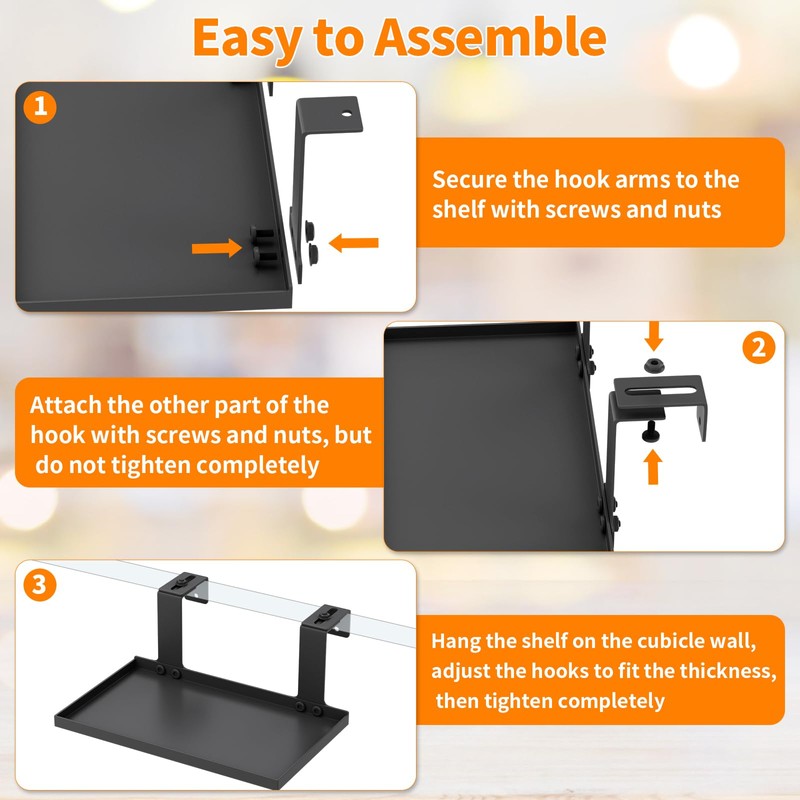 Easy to Assemble

1

Secure the hook arms to the shelf with screws and nuts

2

Attach the other part of the hook with screws and nuts, but do not tighten completely

3

Hang the shelf on the cubicle wall, adjust the hooks to fit the thickness, then tighten completely