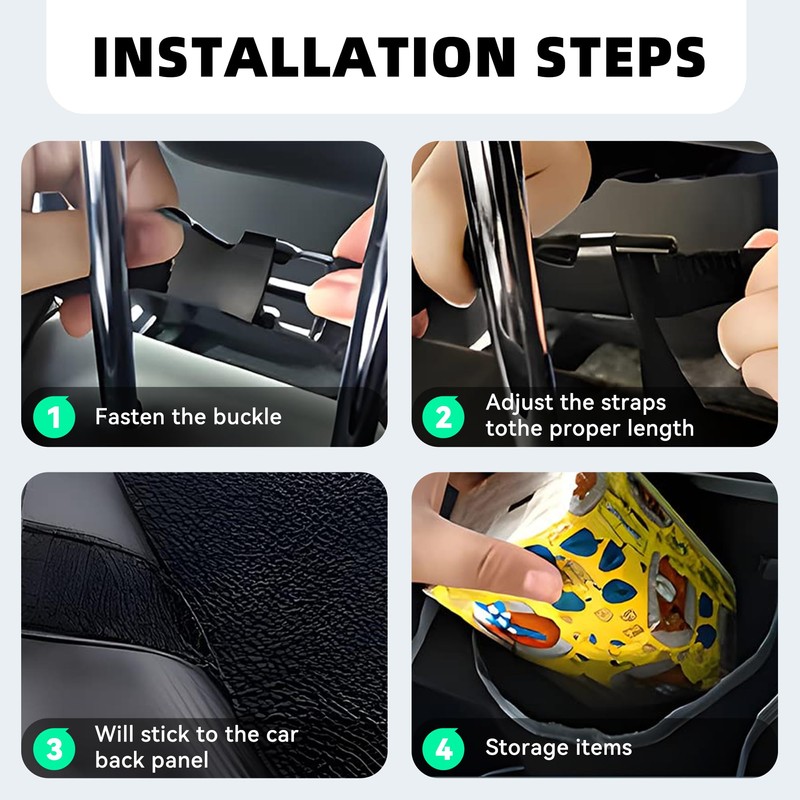 INSTALLATION STEPS

1 Fasten the buckle

2 Adjust the straps tothe proper length

3 Will stick to the car back panel

4 Storage items