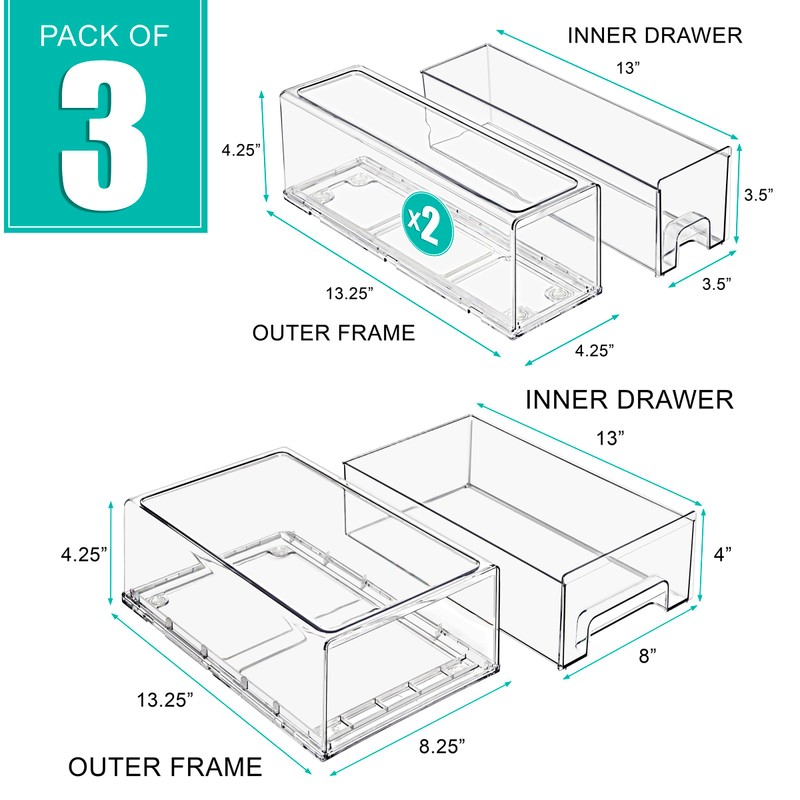 PACK OF
3

INNER DRAWER
13”
4.25”
x2
3.5”
3.5”
13.25”
OUTER FRAME
4.25”

INNER DRAWER
13”
4.25”
4”
8”
13.25”
8.25”
OUTER FRAME