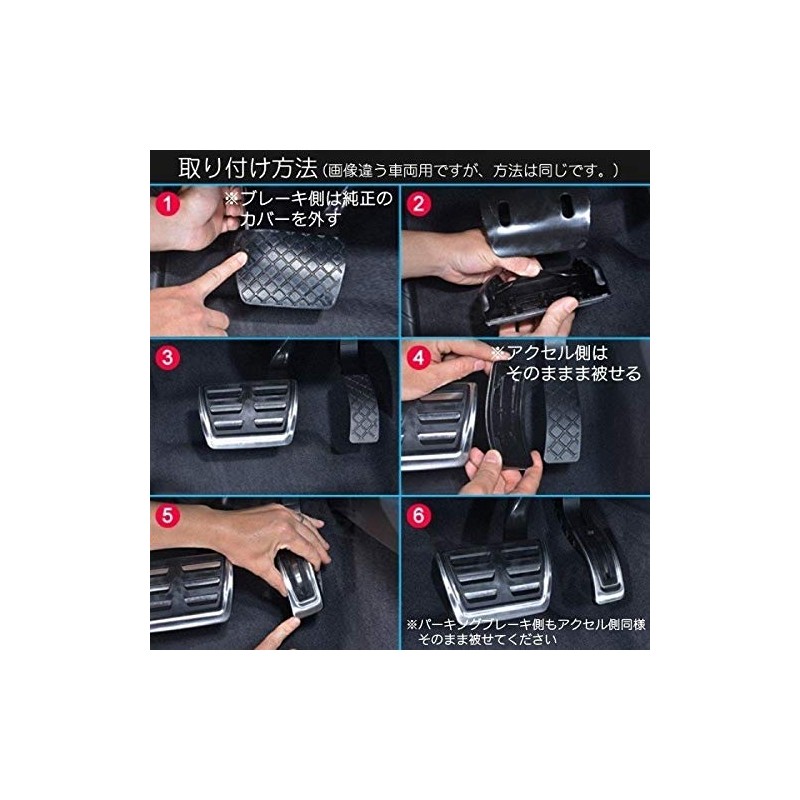 取り付け方法（画像違う車両用ですが、方法は同じです。）

1
※ブレーキ側は純正のカバーを外す

2

3

4
※アクセル側はそのままま被せる

5

6
※パーキングブレーキ側もアクセル側同様そのまま被せてください