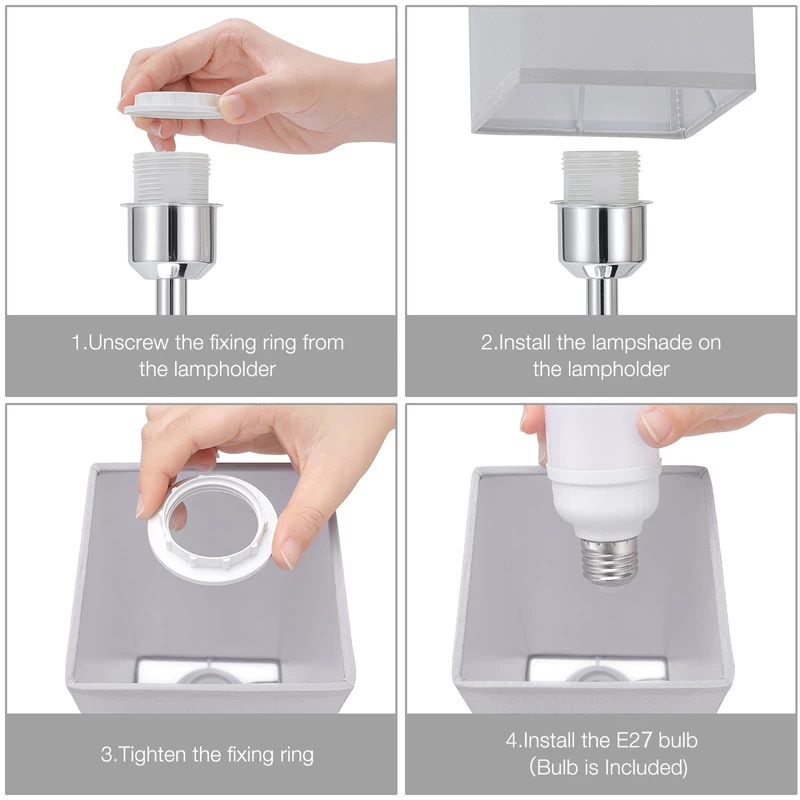 1.Unscrew the fixing ring from the lampholder

2.Install the lampshade on the lampholder

3.Tighten the fixing ring

4.Install the E27 bulb (Bulb is Included)