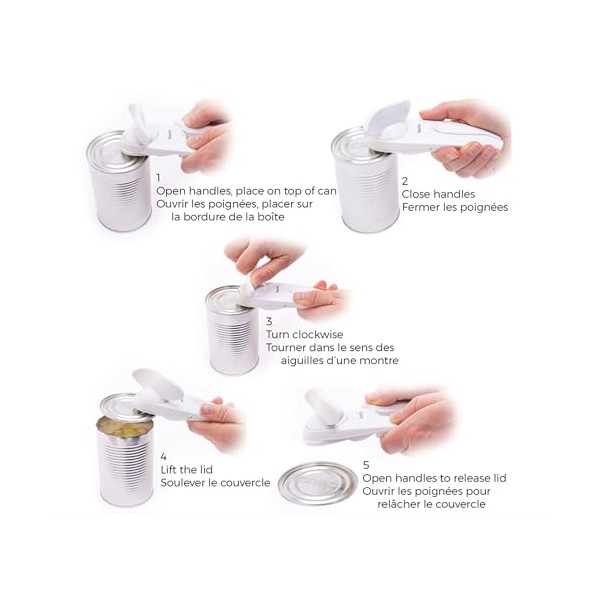 1
Open handles, place on top of can
Ouvrir les poignées, placer sur la bordure de la boîte

2
Close handles
Fermer les poignées

3
Turn clockwise
Tourner dans le sens des aiguilles d'une montre

4
Lift the lid
Soulever le couvercle

5
Open handles to release lid
Ouvrir les poignées pour relâcher le couvercle