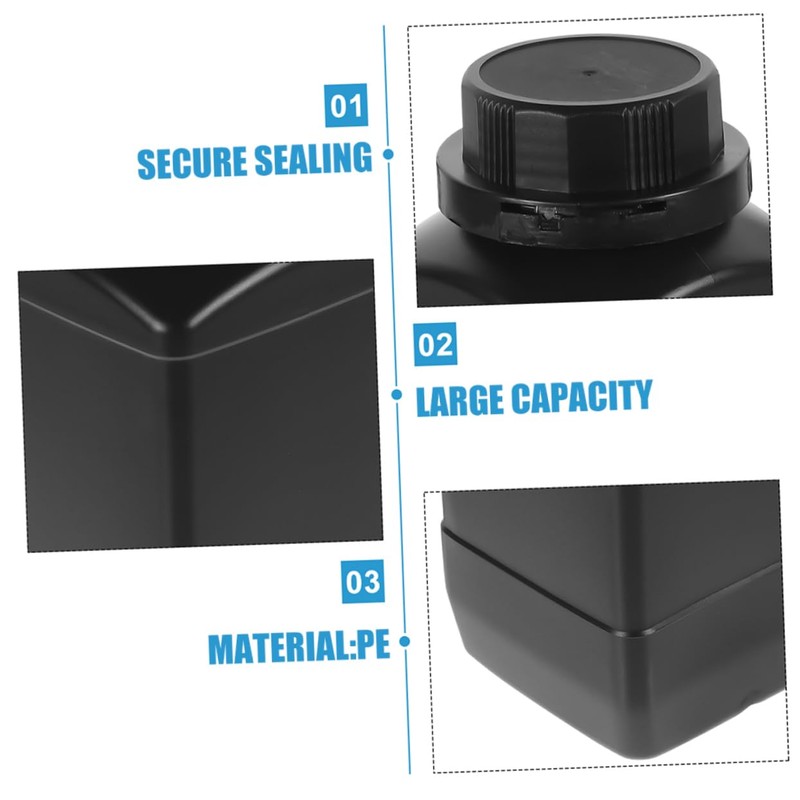 01
SECURE SEALING

02
LARGE CAPACITY

03
MATERIAL:PE