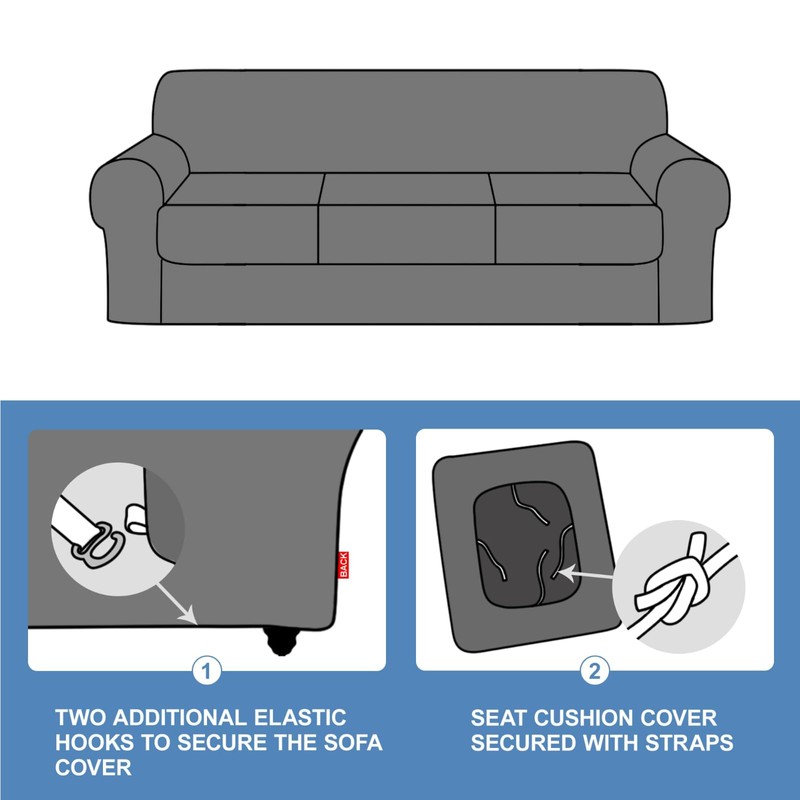 BACK

1

TWO ADDITIONAL ELASTIC HOOKS TO SECURE THE SOFA COVER

2

SEAT CUSHION COVER SECURED WITH STRAPS