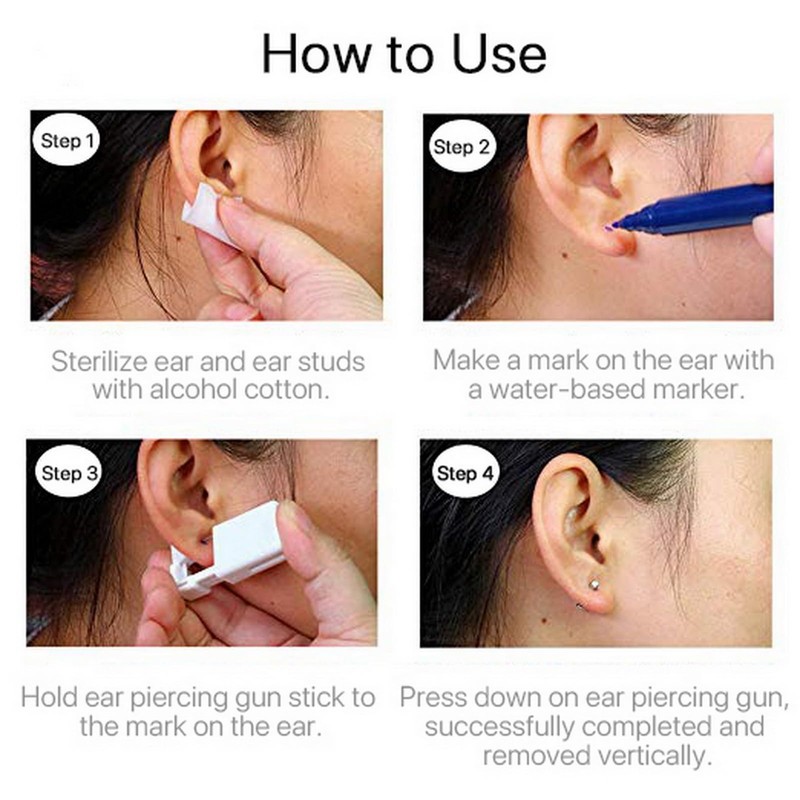 How to Use

Step 1

Sterilize ear and ear studs with alcohol cotton.

Step 2

Make a mark on the ear with a water-based marker.

Step 3

Hold ear piercing gun stick to the mark on the ear.

Step 4

Press down on ear piercing gun, successfully completed and removed vertically.