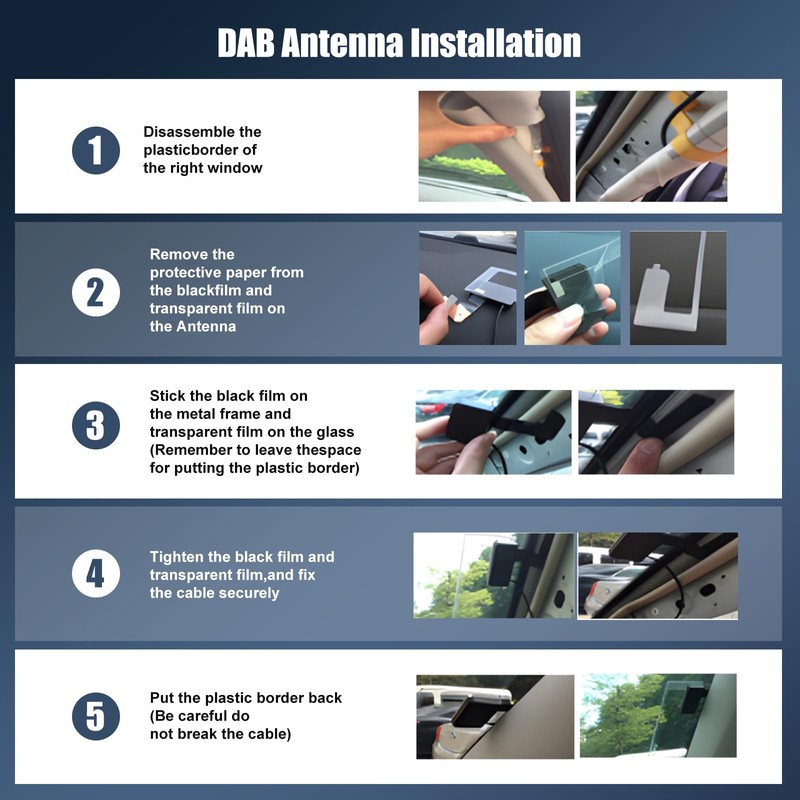 DAB Antenna Installation

1

Disassemble the plasticborder of the right window

2

Remove the protective paper from the blackfilm and transparent film on the Antenna

3

Stick the black film on the metal frame and transparent film on the glass (Remember to leave thespace for putting the plastic border)

4

Tighten the black film and transparent film,and fix the cable securely

5

Put the plastic border back (Be careful do not break the cable)