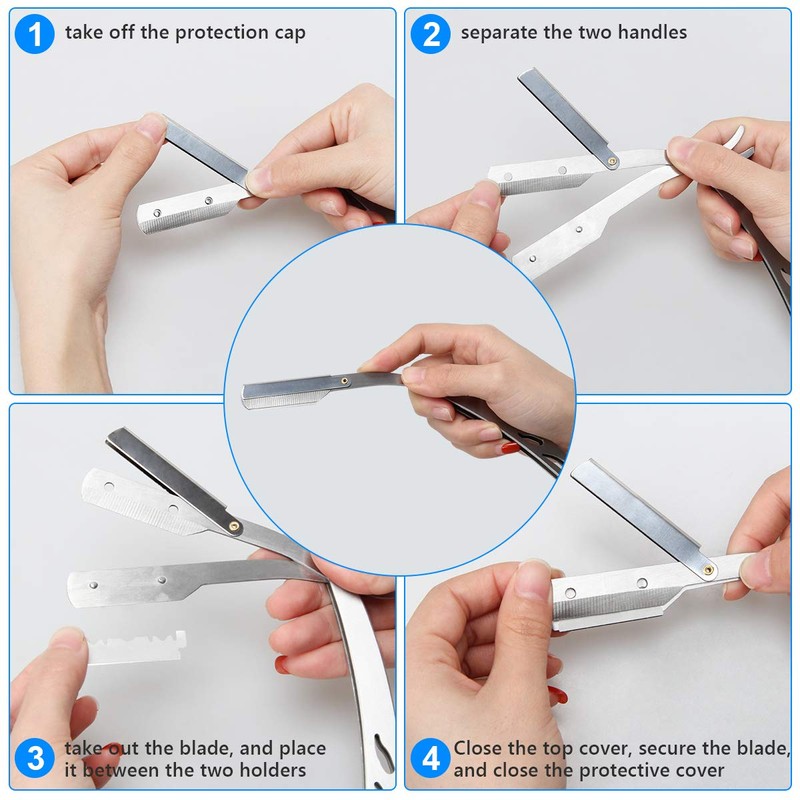 1 take off the protection cap

2 separate the two handles

3 take out the blade, and place it between the two holders

4 Close the top cover, secure the blade, and close the protective cover