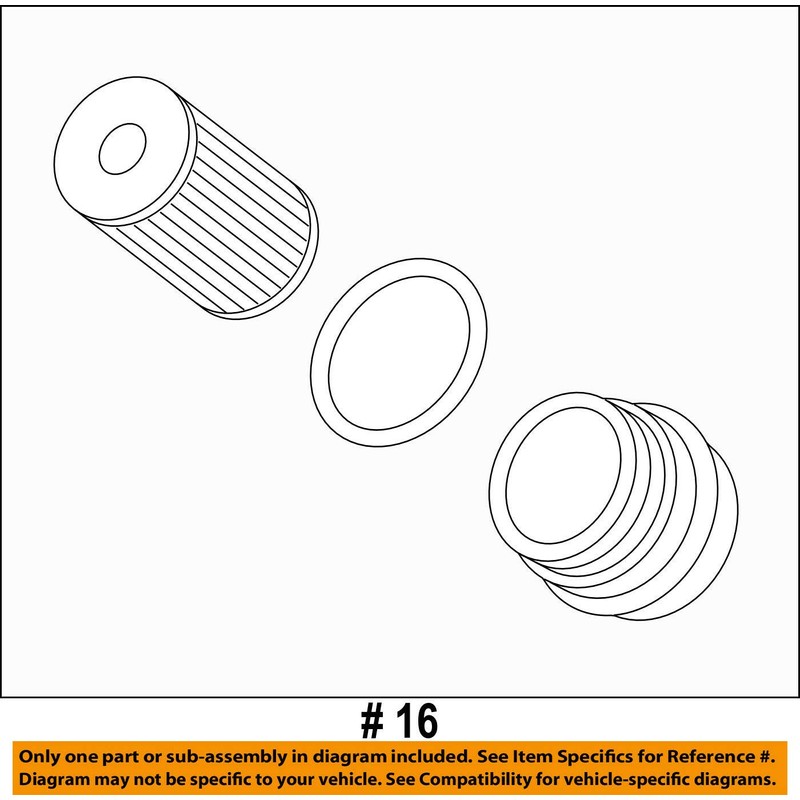 # 16

Only one part or sub-assembly in diagram included. See Item Specifics for Reference #.
Diagram may not be specific to your vehicle. See Compatibility for vehicle-specific diagrams.