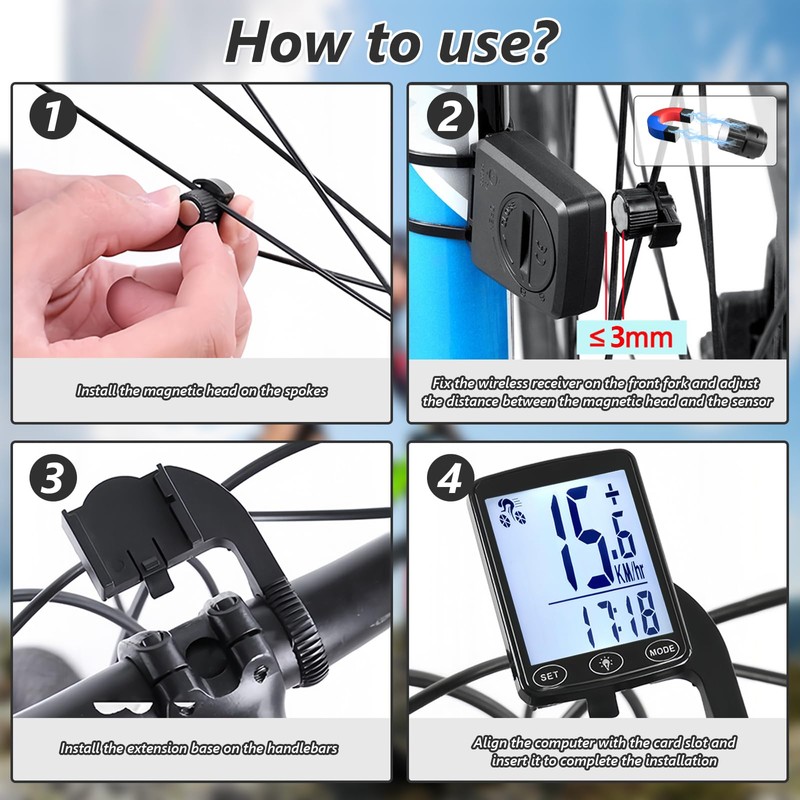 How to use?

1

Install the magnetic head on the spokes

2

≤3mm

Fix the wireless receiver on the front fork and adjust the distance between the magnetic head and the sensor

3

Install the extension base on the handlebars

4

15.6
KM/hr
17:18
SET
MODE

Align the computer with the card slot and insert it to complete the installation