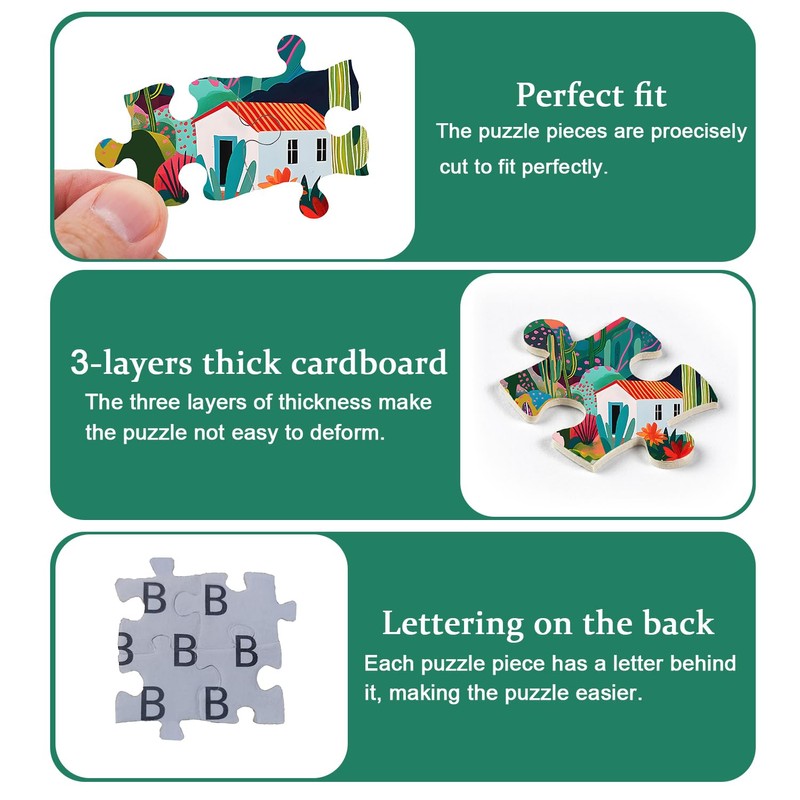 Perfect fit
The puzzle pieces are proecisely cut to fit perfectly.

3-layers thick cardboard
The three layers of thickness make the puzzle not easy to deform.

B B
B B B
B B

Lettering on the back
Each puzzle piece has a letter behind it, making the puzzle easier.