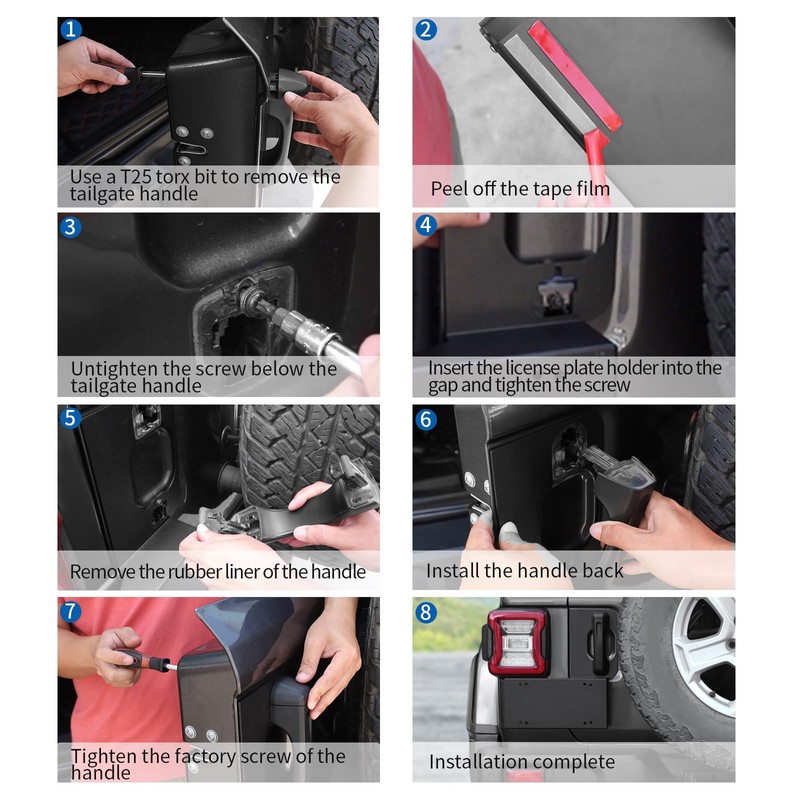 1
Use a T25 torx bit to remove the tailgate handle

2
Peel off the tape film

3
Untighten the screw below the tailgate handle

4
Insert the license plate holder into the gap and tighten the screw

5
Remove the rubber liner of the handle

6
Install the handle back

7
Tighten the factory screw of the handle

8
Installation complete