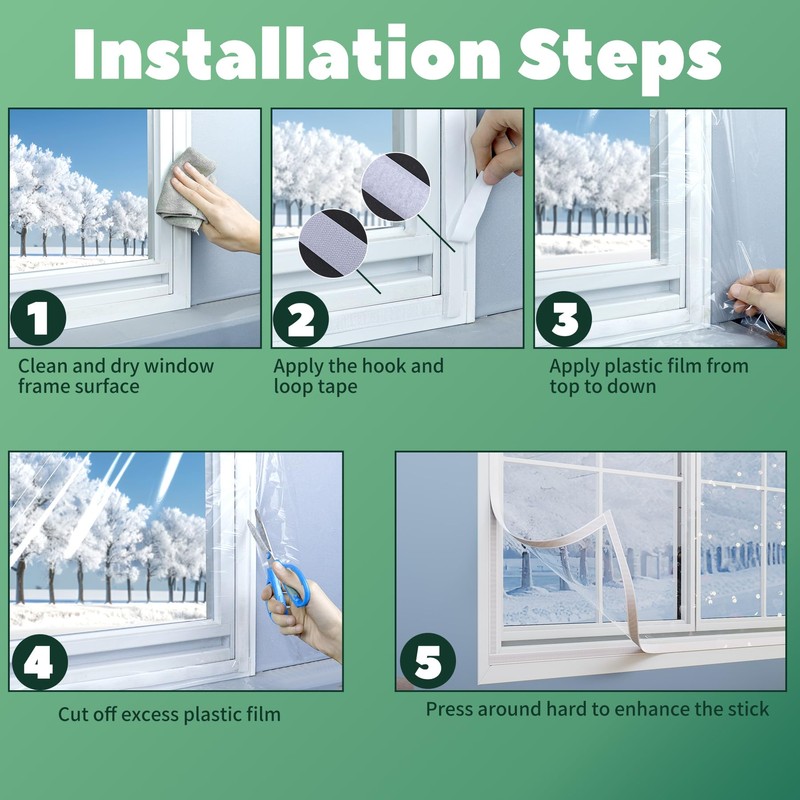 Installation Steps

1
Clean and dry window frame surface

2
Apply the hook and loop tape

3
Apply plastic film from top to down

4
Cut off excess plastic film

5
Press around hard to enhance the stick