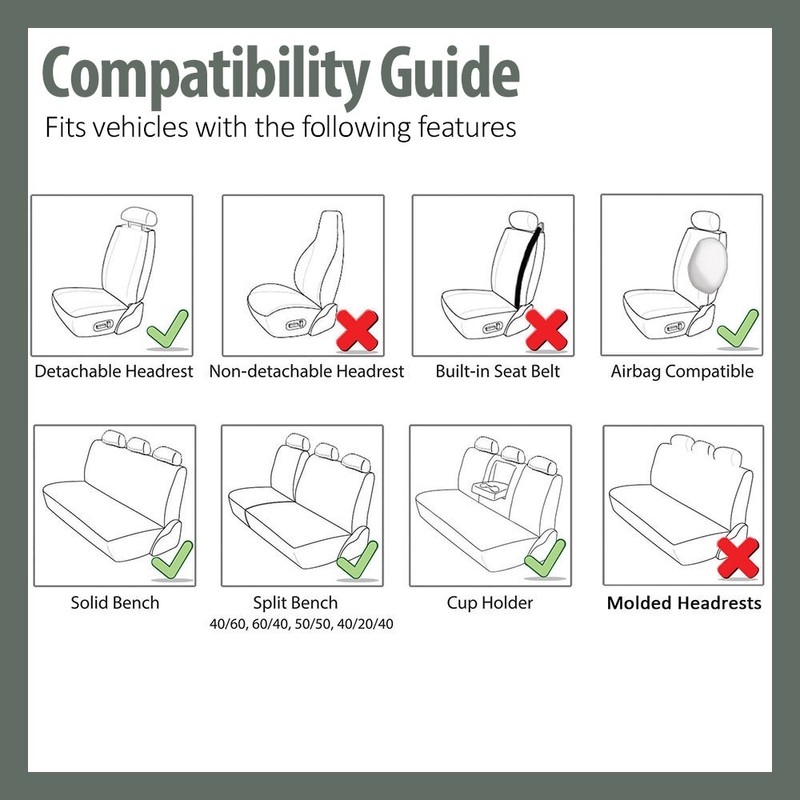 Compatibility Guide
Fits vehicles with the following features

Detachable Headrest

Non-detachable Headrest

Built-in Seat Belt

Airbag Compatible

Solid Bench

Split Bench
40/60, 60/40, 50/50, 40/20/40

Cup Holder

Molded Headrests