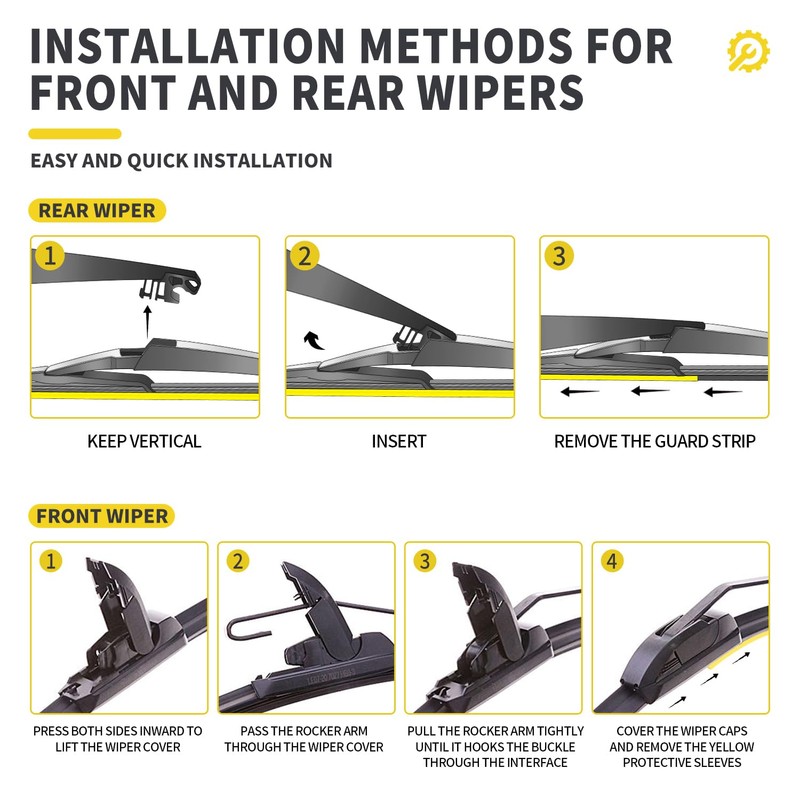 INSTALLATION METHODS FOR FRONT AND REAR WIPERS

EASY AND QUICK INSTALLATION

REAR WIPER

1

KEEP VERTICAL

2

INSERT

3

REMOVE THE GUARD STRIP

FRONT WIPER

1

PRESS BOTH SIDES INWARD TO LIFT THE WIPER COVER

2

PASS THE ROCKER ARM THROUGH THE WIPER COVER

3

PULL THE ROCKER ARM TIGHTLY UNTIL IT HOOKS THE BUCKLE THROUGH THE INTERFACE

4

COVER THE WIPER CAPS AND REMOVE THE YELLOW PROTECTIVE SLEEVES