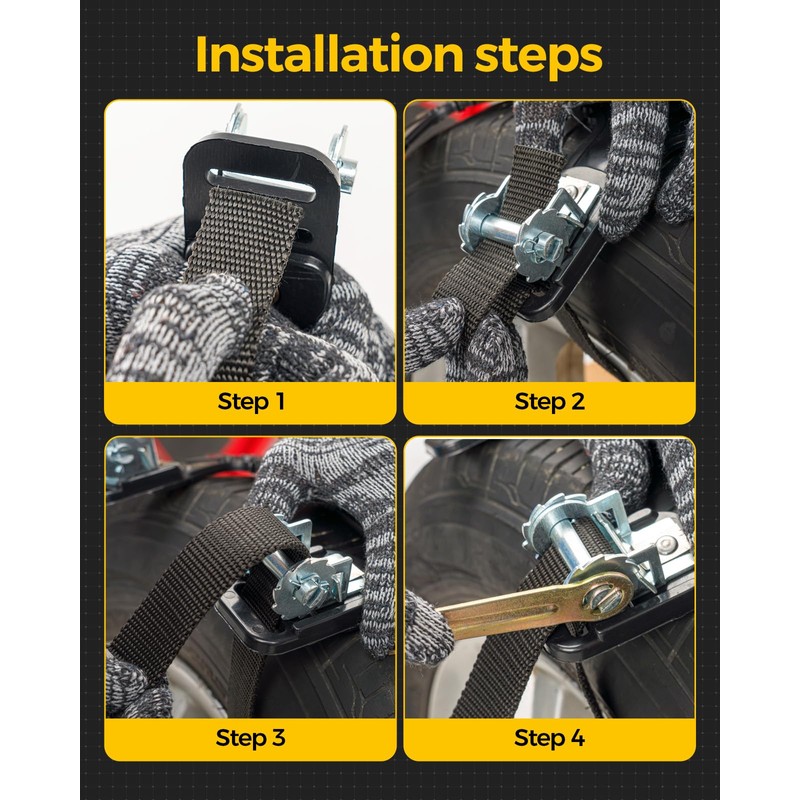 Installation steps

Step 1

Step 2

Step 3

Step 4