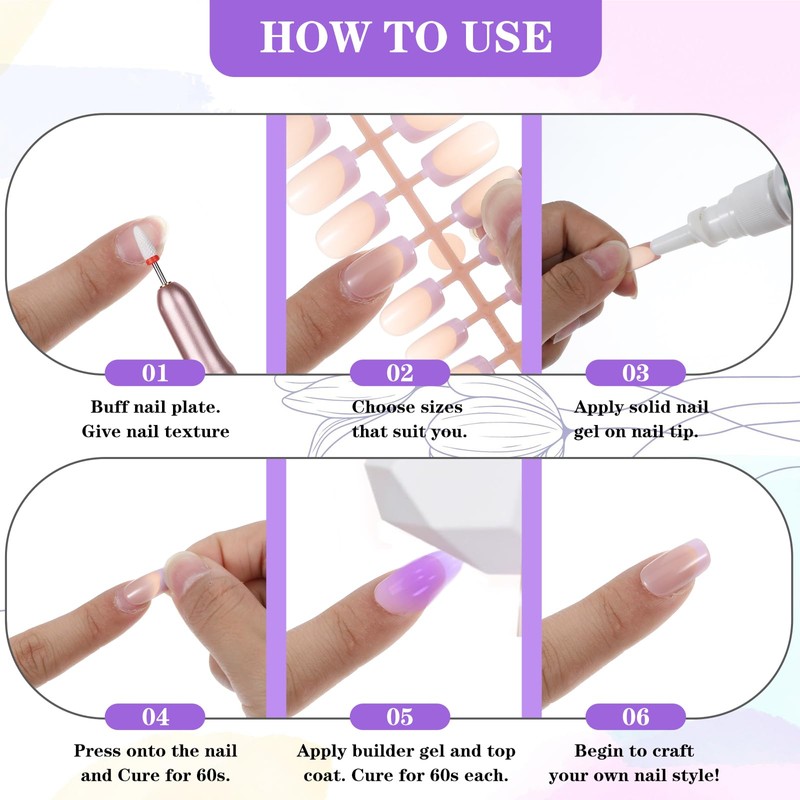 HOW TO USE

01
Buff nail plate. Give nail texture

02
Choose sizes that suit you.

03
Apply solid nail gel on nail tip.

04
Press onto the nail and Cure for 60s.

05
Apply builder gel and top coat. Cure for 60s each.

06
Begin to craft your own nail style!