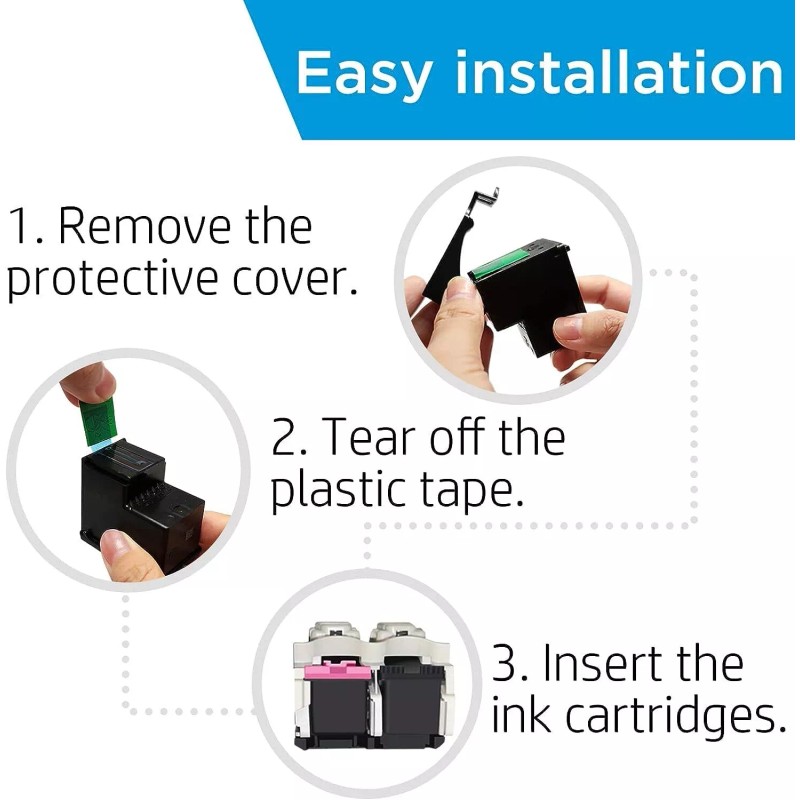 Easy installation

1. Remove the protective cover.

2. Tear off the plastic tape.

3. Insert the ink cartridges.