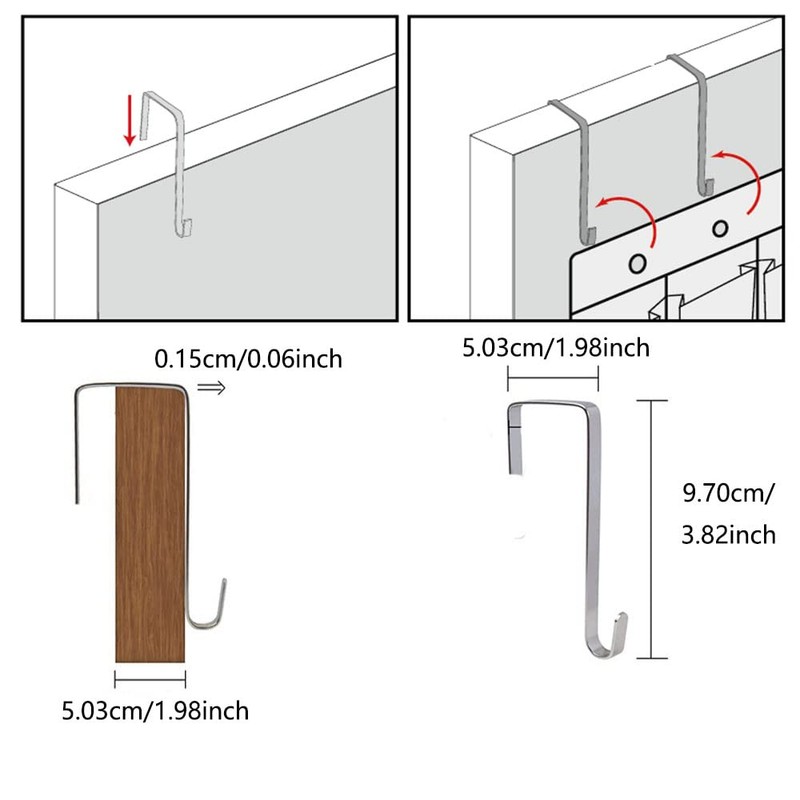 0.15cm/0.06inch

5.03cm/1.98inch

5.03cm/1.98inch

9.70cm/
3.82inch