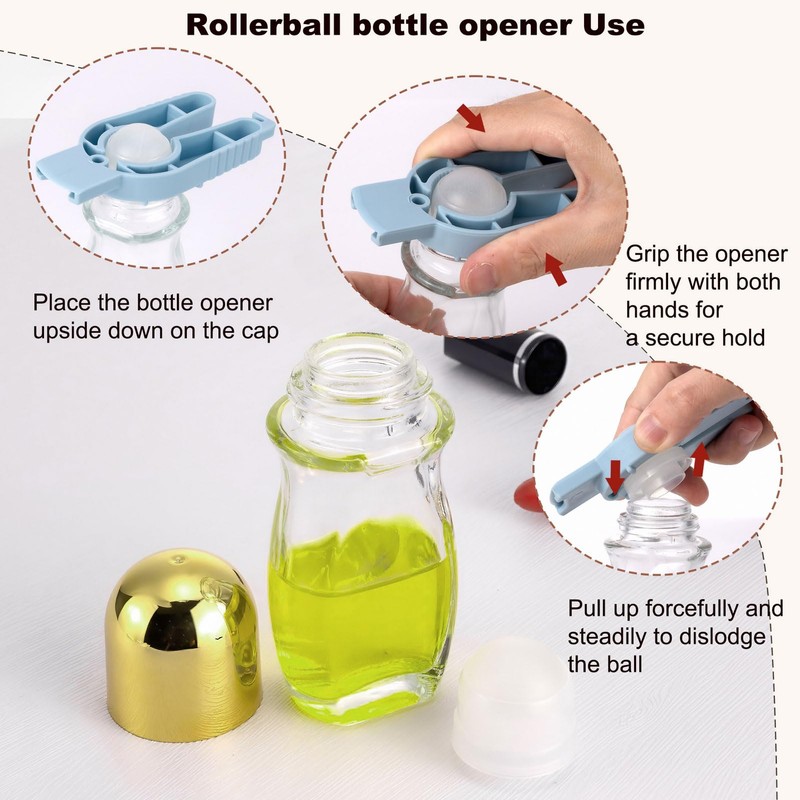 Rollerball bottle opener Use

Place the bottle opener upside down on the cap

Grip the opener firmly with both hands for a secure hold

Pull up forcefully and steadily to dislodge the ball