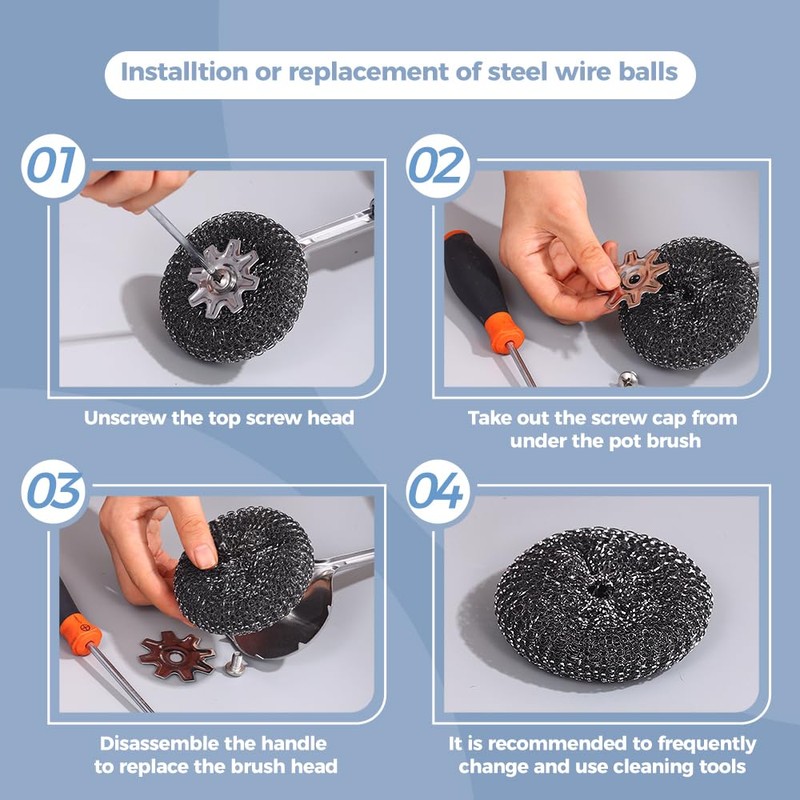 Installtion or replacement of steel wire balls

01

Unscrew the top screw head

02

Take out the screw cap from under the pot brush

03

Disassemble the handle to replace the brush head

04

It is recommended to frequently change and use cleaning tools