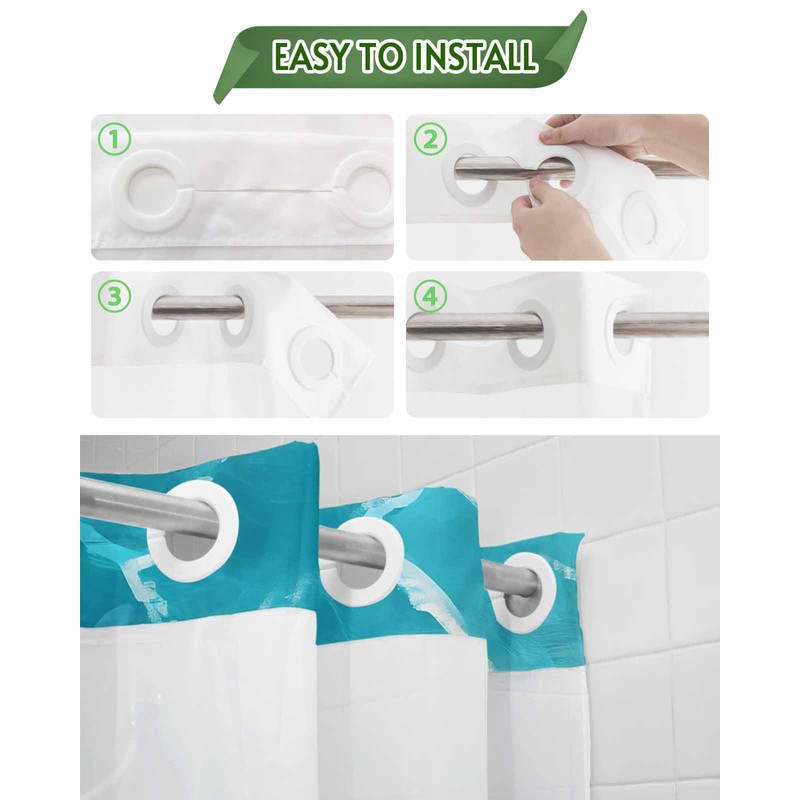 EASY TO INSTALL

①

②

③

④