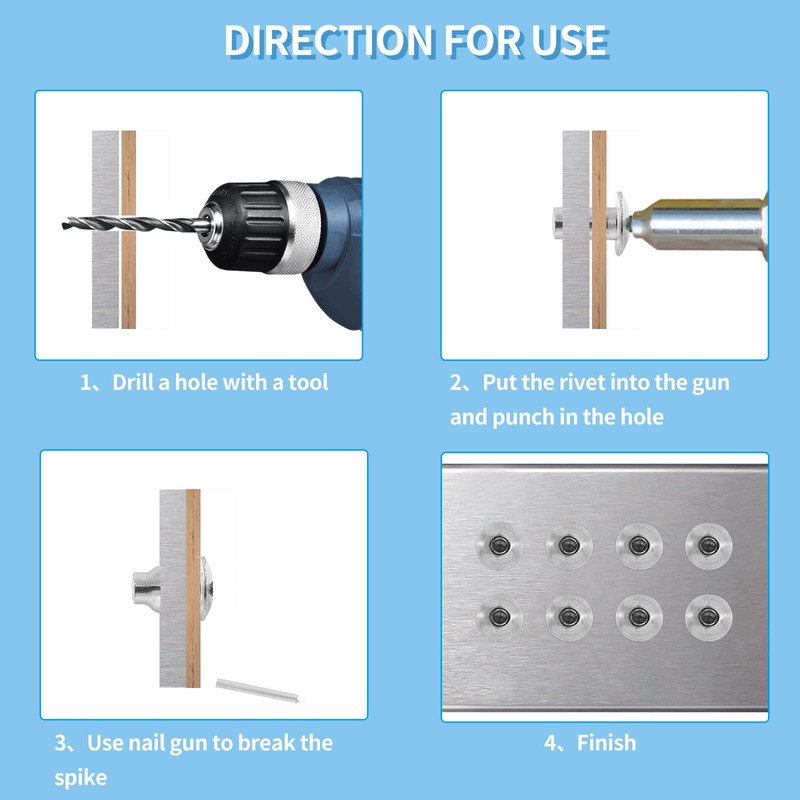 DIRECTION FOR USE

1、Drill a hole with a tool

2、Put the rivet into the gun and punch in the hole

3、Use nail gun to break the spike

4、Finish