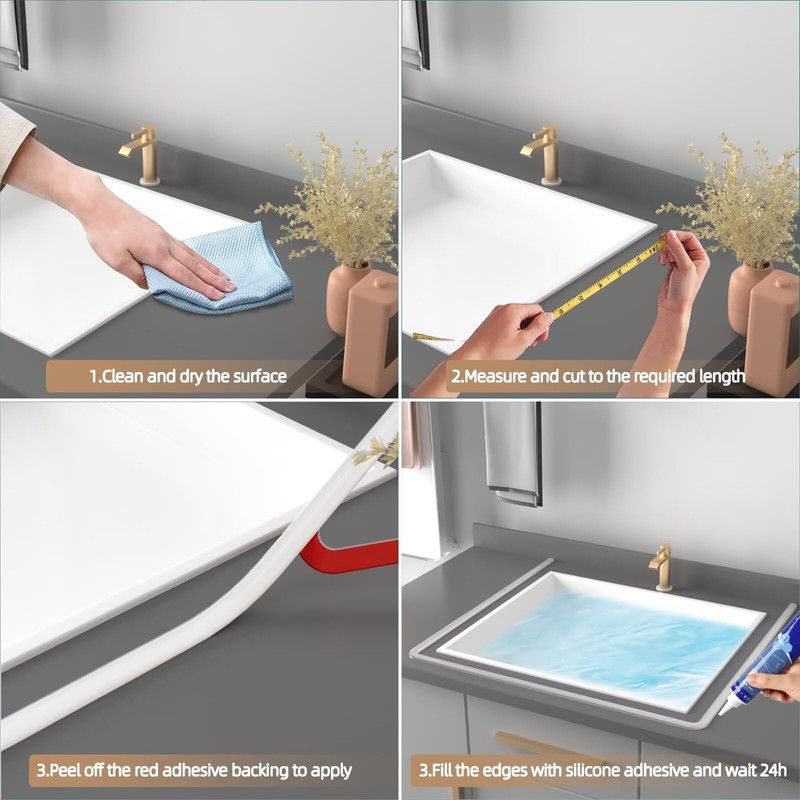 1.Clean and dry the surface

2.Measure and cut to the required length

3.Peel off the red adhesive backing to apply

3.Fill the edges with silicone adhesive and wait 24h