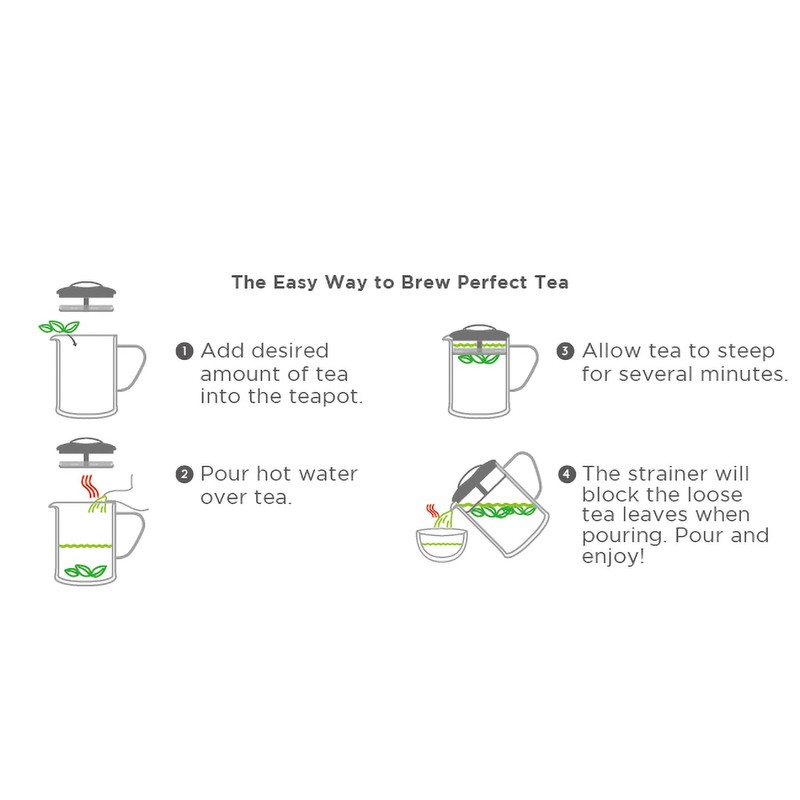 The Easy Way to Brew Perfect Tea

1 Add desired amount of tea into the teapot.

2 Pour hot water over tea.

3 Allow tea to steep for several minutes.

4 The strainer will block the loose tea leaves when pouring. Pour and enjoy!