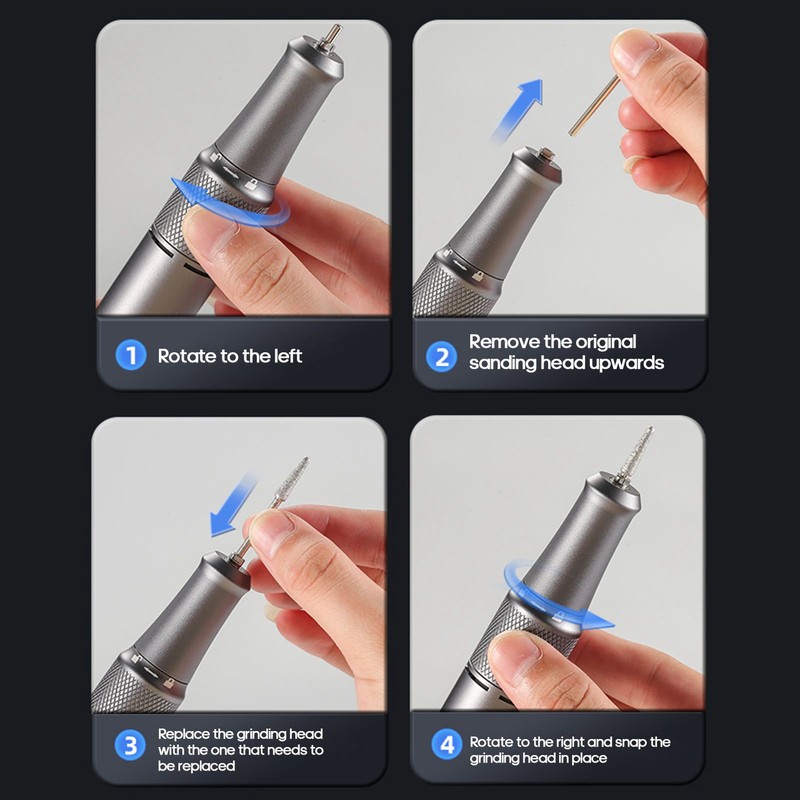 1 Rotate to the left

2 Remove the original sanding head upwards

3 Replace the grinding head with the one that needs to be replaced

4 Rotate to the right and snap the grinding head in place