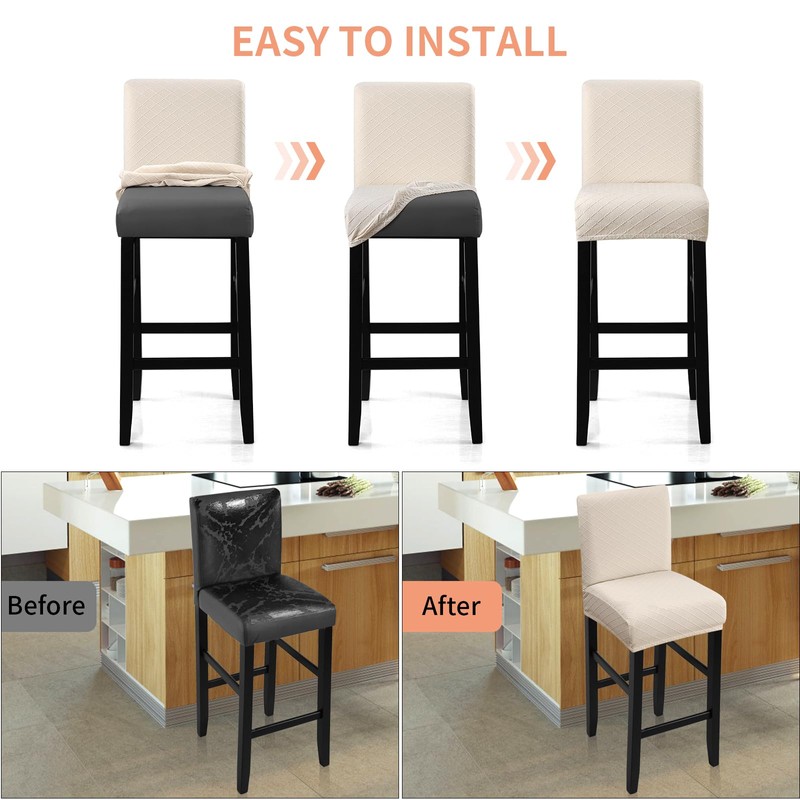 EASY TO INSTALL

Before

After