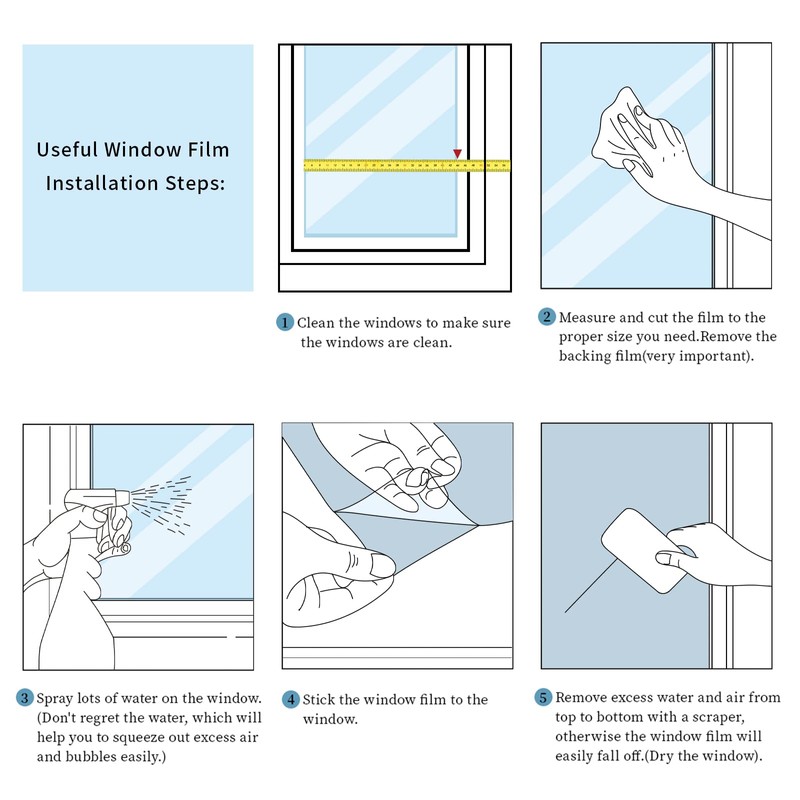 Useful Window Film Installation Steps:

1 Clean the windows to make sure the windows are clean.

2 Measure and cut the film to the proper size you need.Remove the backing film(very important).

3 Spray lots of water on the window. (Don't regret the water, which will help you to squeeze out excess air and bubbles easily.)

4 Stick the window film to the window.

5 Remove excess water and air from top to bottom with a scraper, otherwise the window film will easily fall off.(Dry the window).